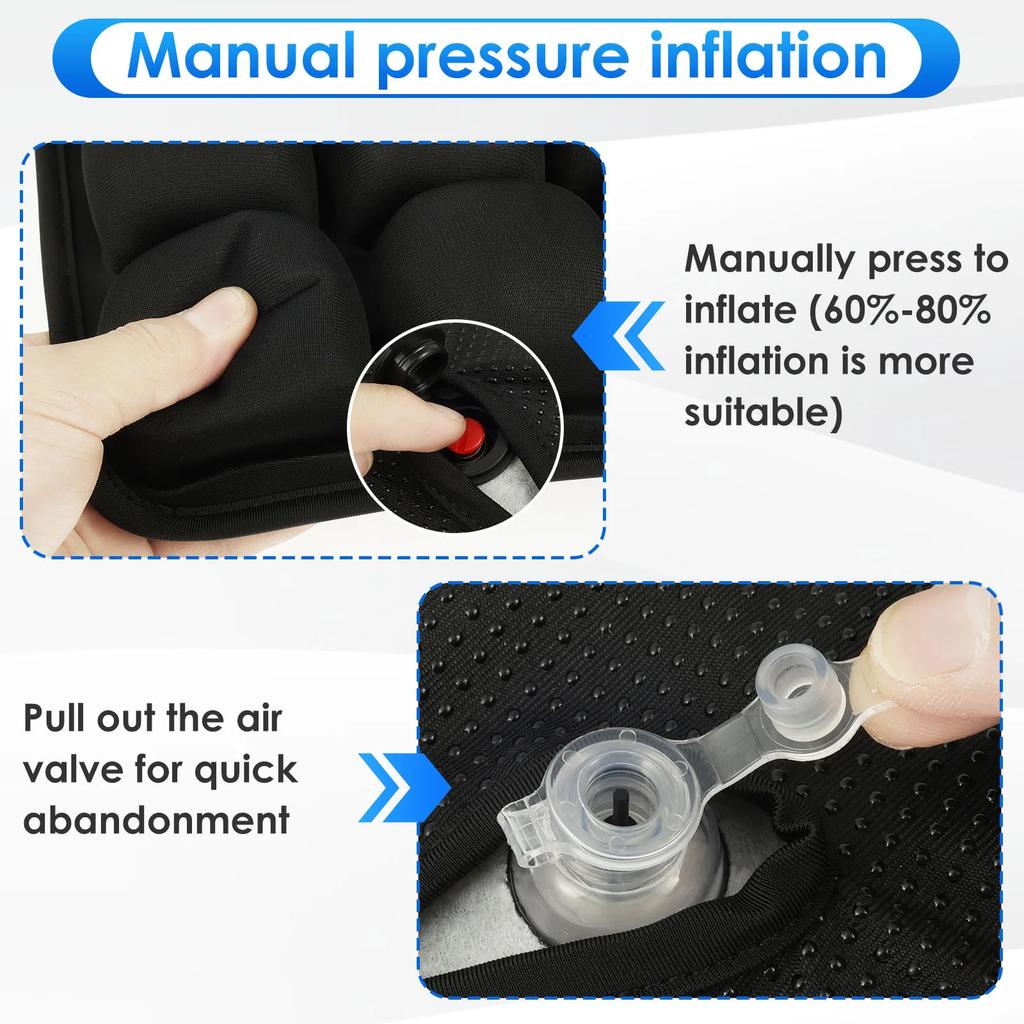 Manual pressure inflation

Manually press to inflate (60%-80% inflation is more suitable)

Pull out the air valve for quick abandonment