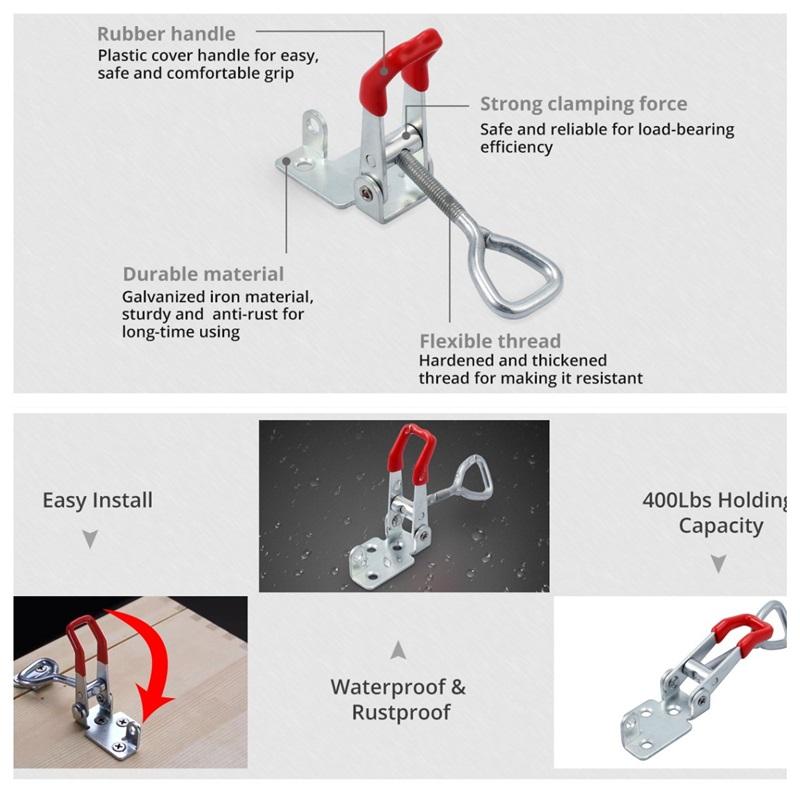 Rubber handle
Plastic cover handle for easy, safe and comfortable grip

Strong clamping force
Safe and reliable for load-bearing efficiency

Durable material
Galvanized iron material, sturdy and anti-rust for long-time using

Flexible thread
Hardened and thickened thread for making it resistant

Easy Install

400Lbs Holding Capacity

Waterproof & Rustproof