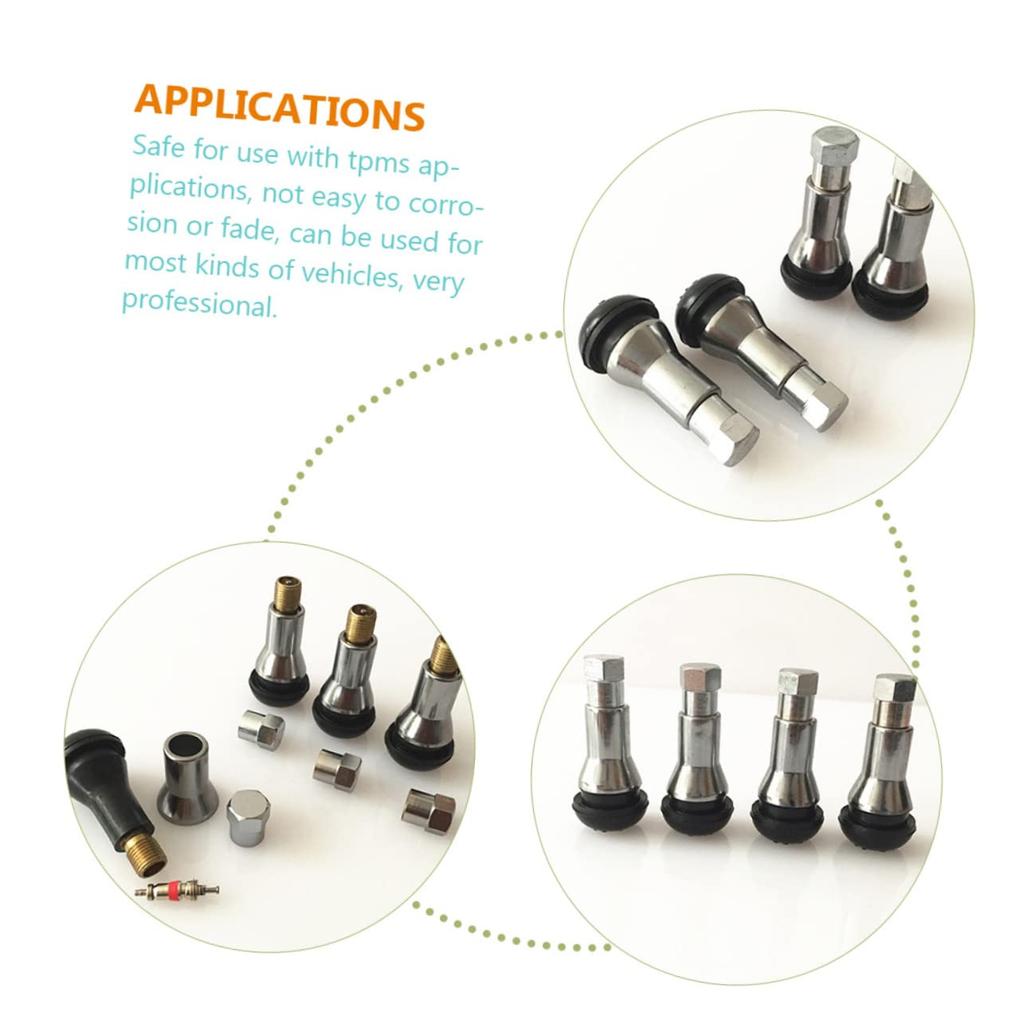 APPLICATIONS

Safe for use with tpms applications, not easy to corrosion or fade, can be used for most kinds of vehicles, very professional.