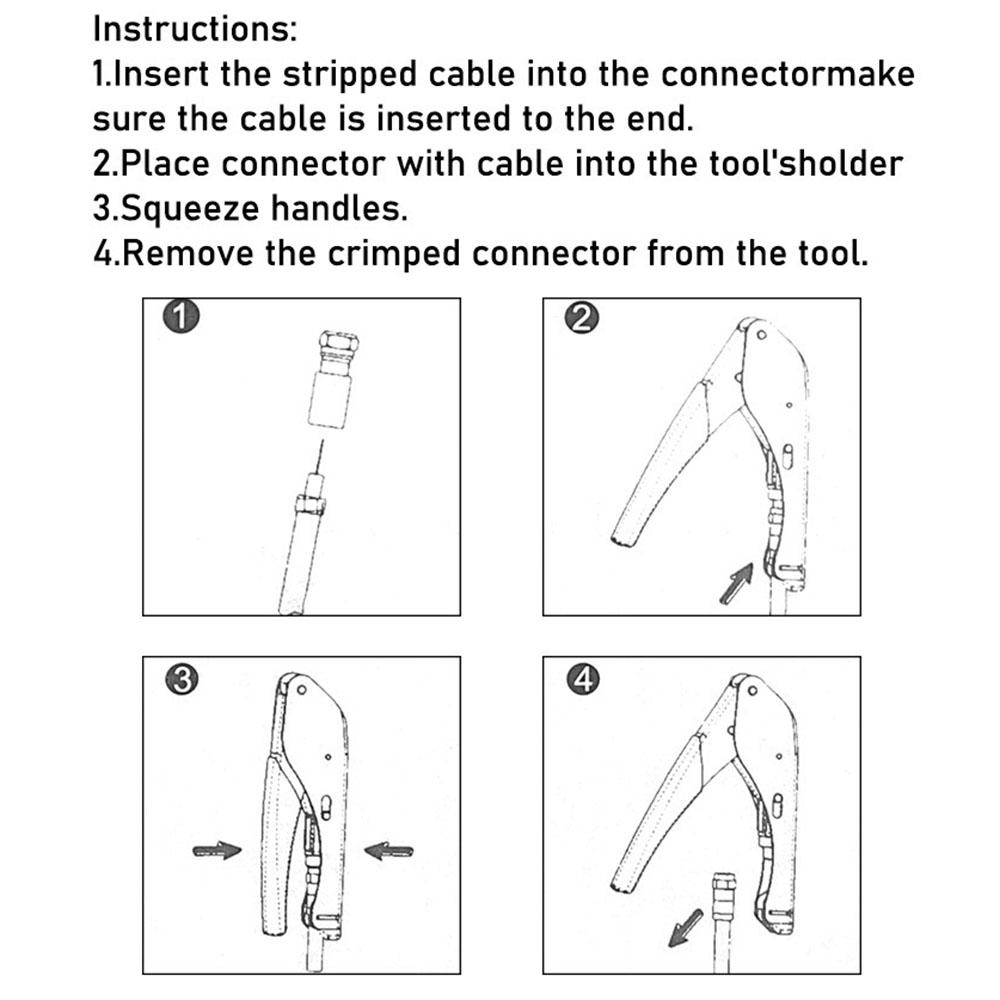 Instructions:
1.Insert the stripped cable into the connectormake sure the cable is inserted to the end.
2.Place connector with cable into the tool'sholder
3.Squeeze handles.
4.Remove the crimped connector from the tool.

1

2

3

4