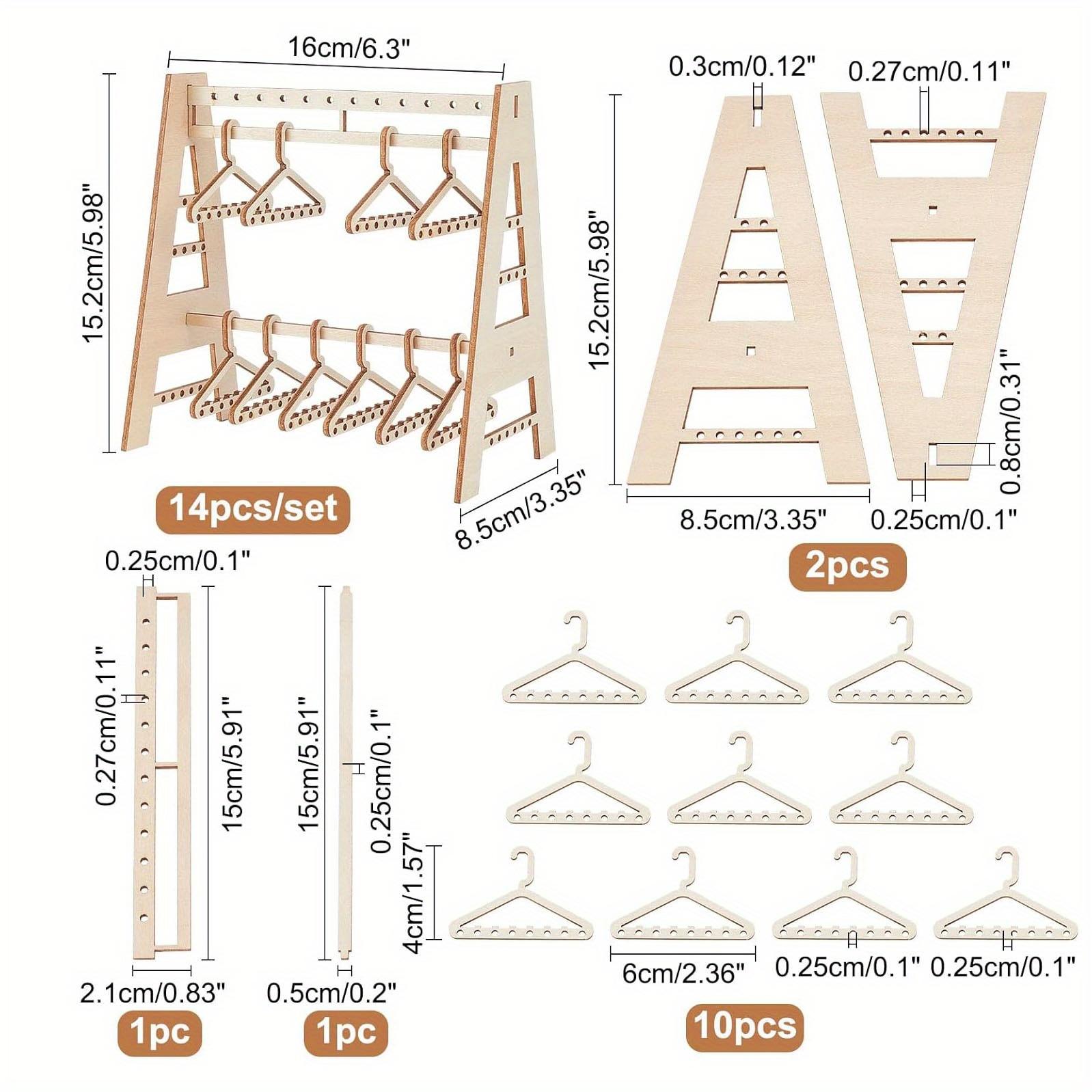 16cm/6.3"

15.2cm/5.98"

8.5cm/3.35"

14pcs/set

0.3cm/0.12"

0.27cm/0.11"

15.2cm/5.98"

0.8cm/0.31"

8.5cm/3.35"

0.25cm/0.1"

2pcs

0.25cm/0.1"

0.27cm/0.11"

15cm/5.91"

2.1cm/0.83"

1pc

15cm/5.91"

0.25cm/0.1"

0.5cm/0.2"

1pc

4cm/1.57"

6cm/2.36"

0.25cm/0.1"

0.25cm/0.1"

10pcs