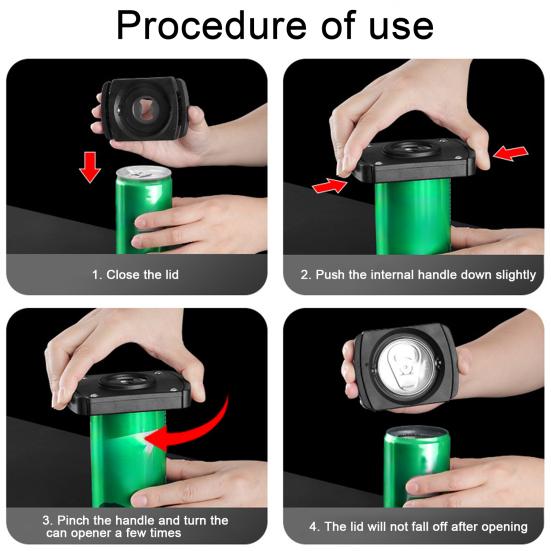 Procedure of use

1. Close the lid

2. Push the internal handle down slightly

3. Pinch the handle and turn the can opener a few times

4. The lid will not fall off after opening