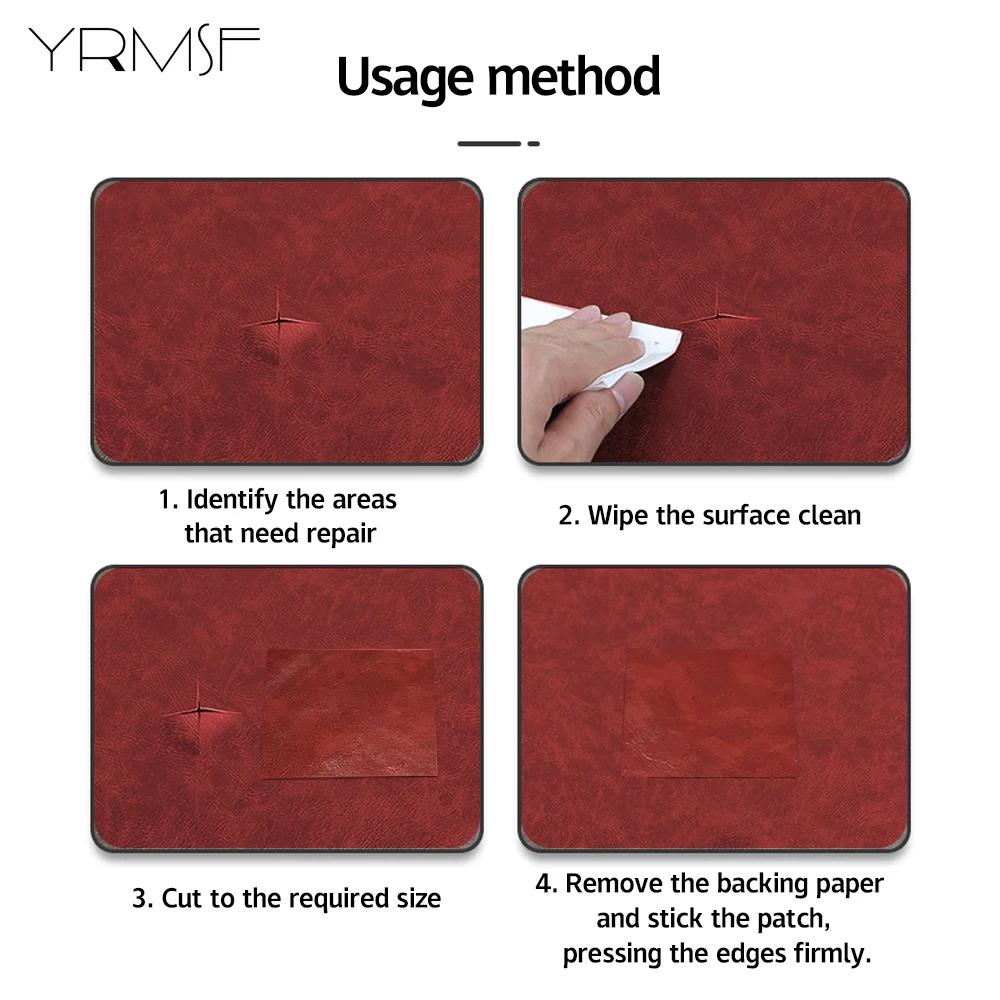 YRMSF

Usage method

1. Identify the areas that need repair

2. Wipe the surface clean

3. Cut to the required size

4. Remove the backing paper and stick the patch, pressing the edges firmly.