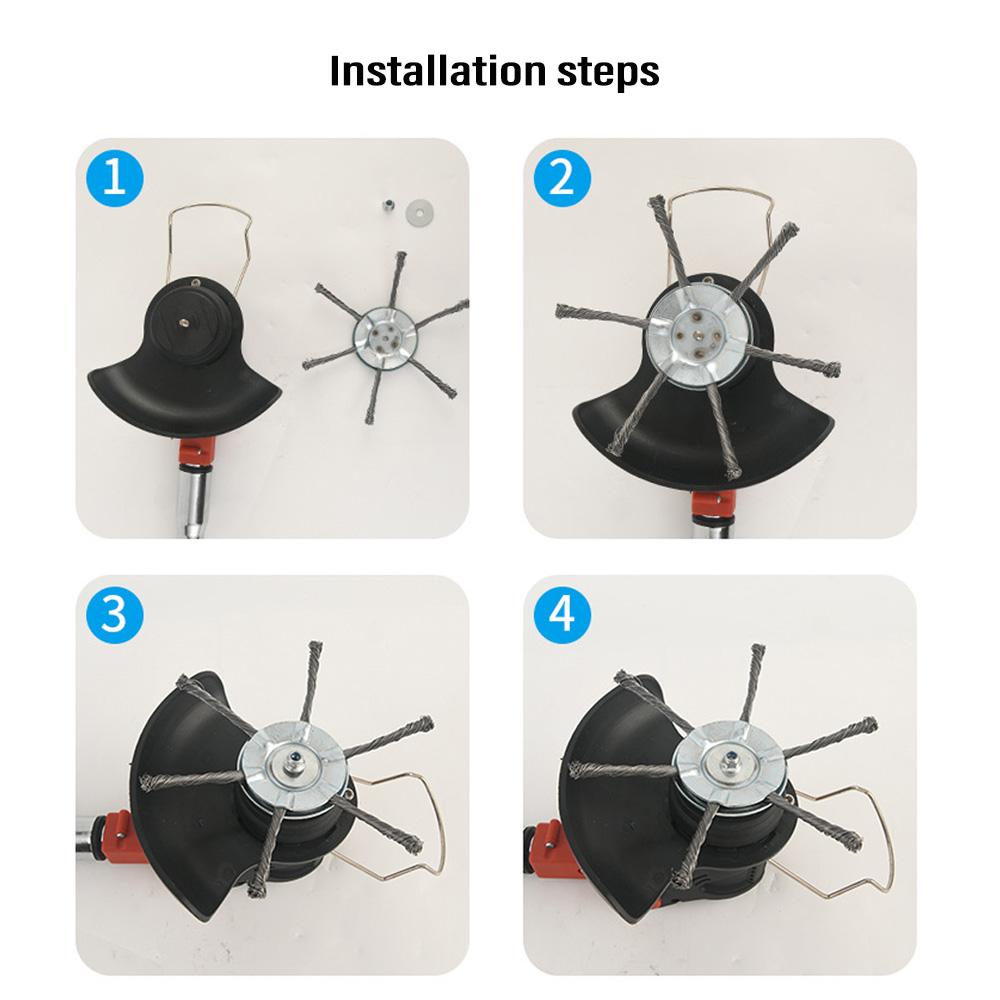 Installation steps

1

2

3

4