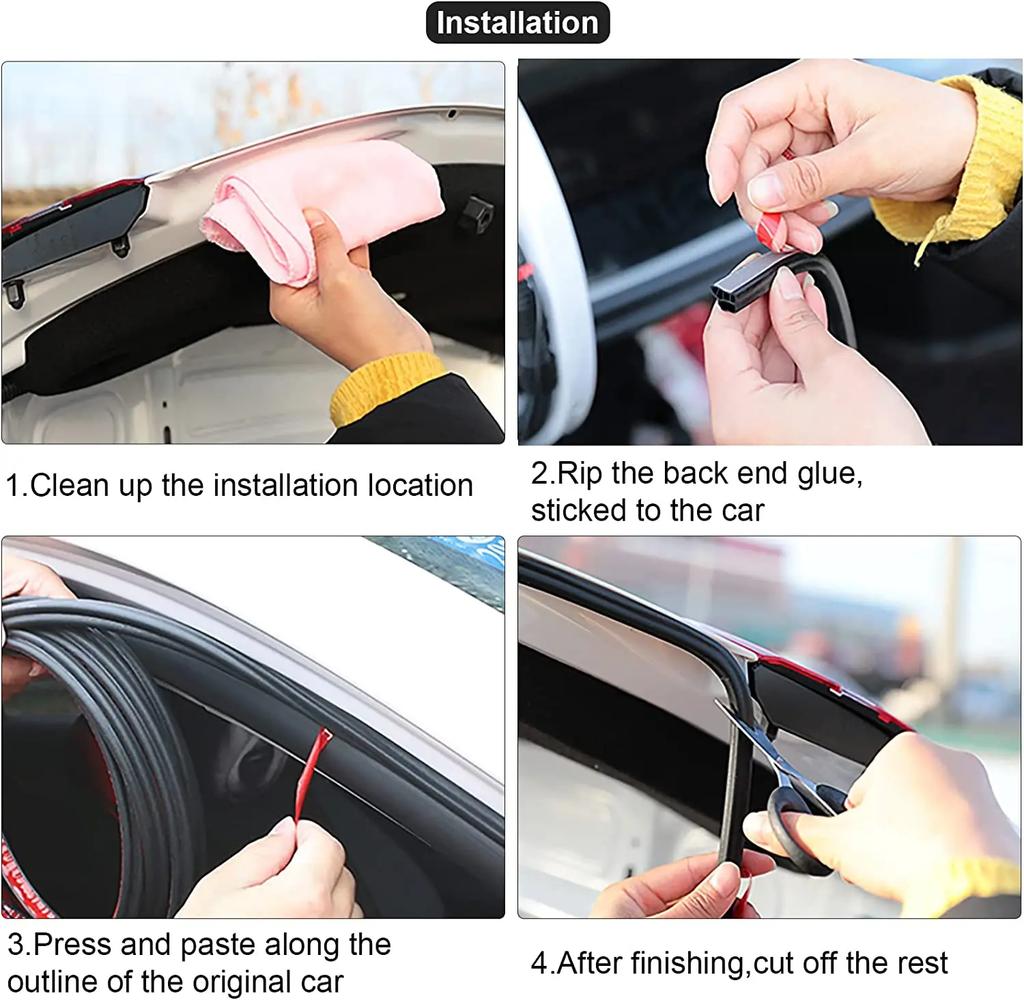 Installation

1.Clean up the installation location

2.Rip the back end glue, sticked to the car

3.Press and paste along the outline of the original car

4.After finishing,cut off the rest