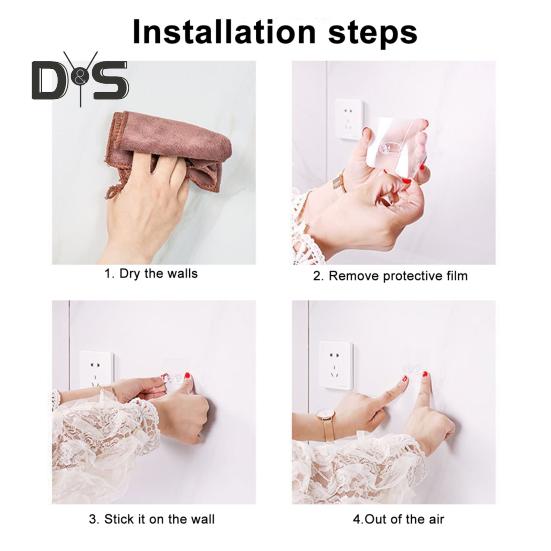 Installation steps

D&S

1. Dry the walls

2. Remove protective film

3. Stick it on the wall

4.Out of the air