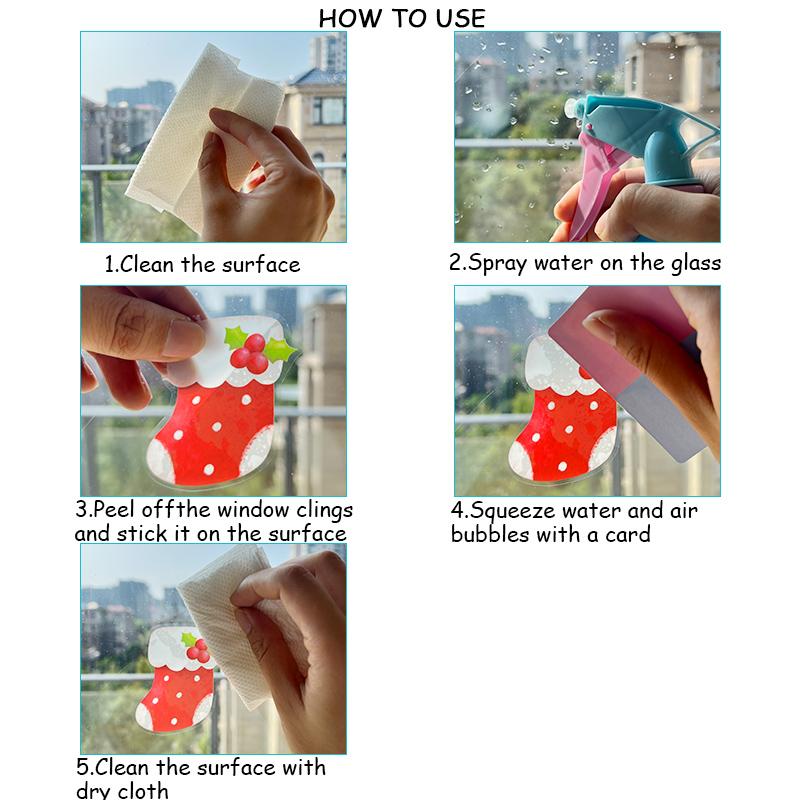 HOW TO USE

1.Clean the surface

2.Spray water on the glass

3.Peel offthe window clings and stick it on the surface

4.Squeeze water and air bubbles with a card

5.Clean the surface with dry cloth