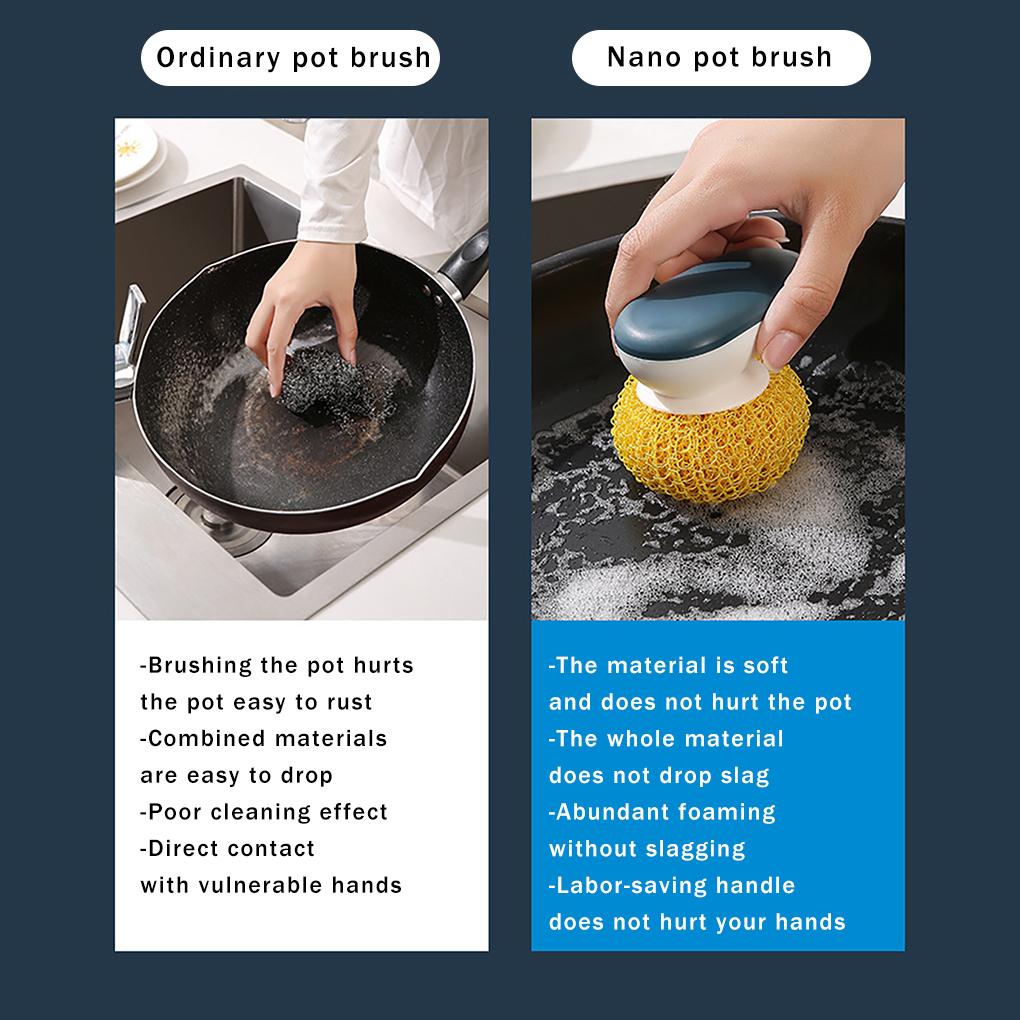 Ordinary pot brush

-Brushing the pot hurts the pot easy to rust
-Combined materials are easy to drop
-Poor cleaning effect
-Direct contact with vulnerable hands

Nano pot brush

-The material is soft and does not hurt the pot
-The whole material does not drop slag
-Abundant foaming without slagging
-Labor-saving handle does not hurt your hands