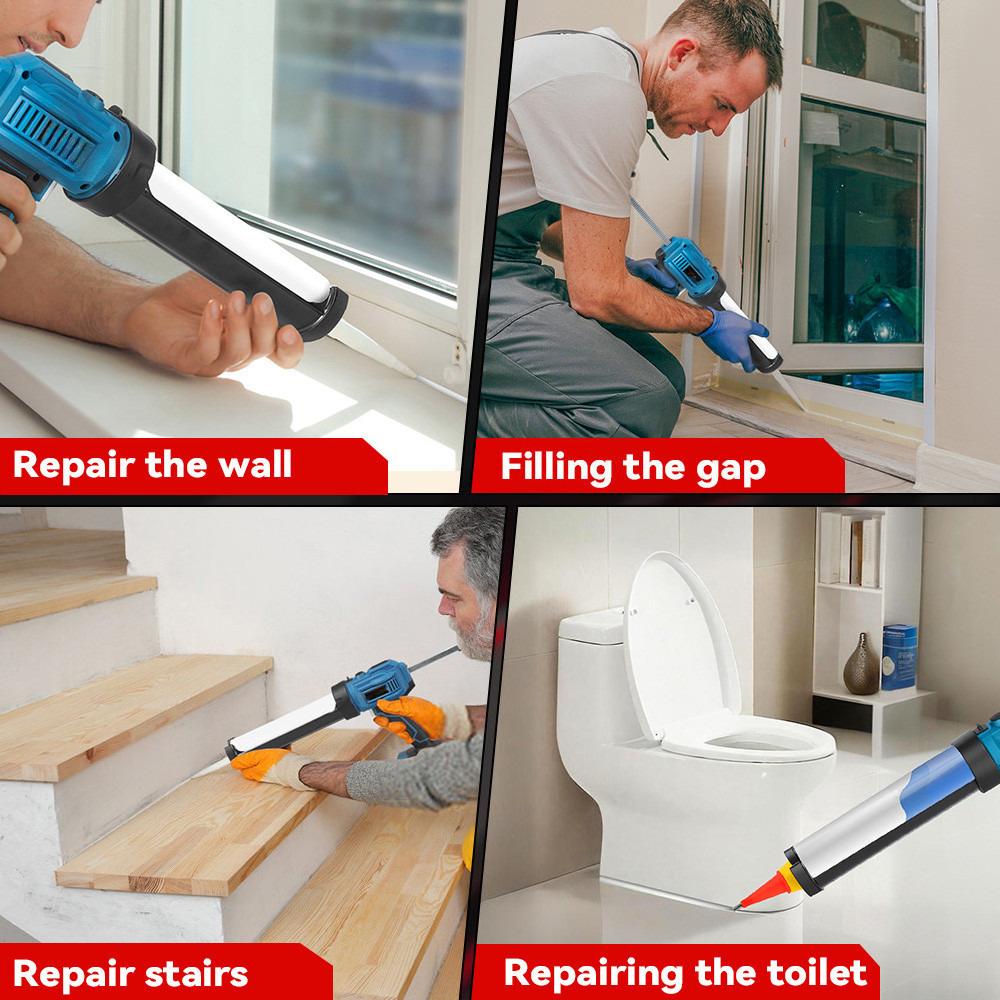 Repair the wall

Filling the gap

Repair stairs

Repairing the toilet