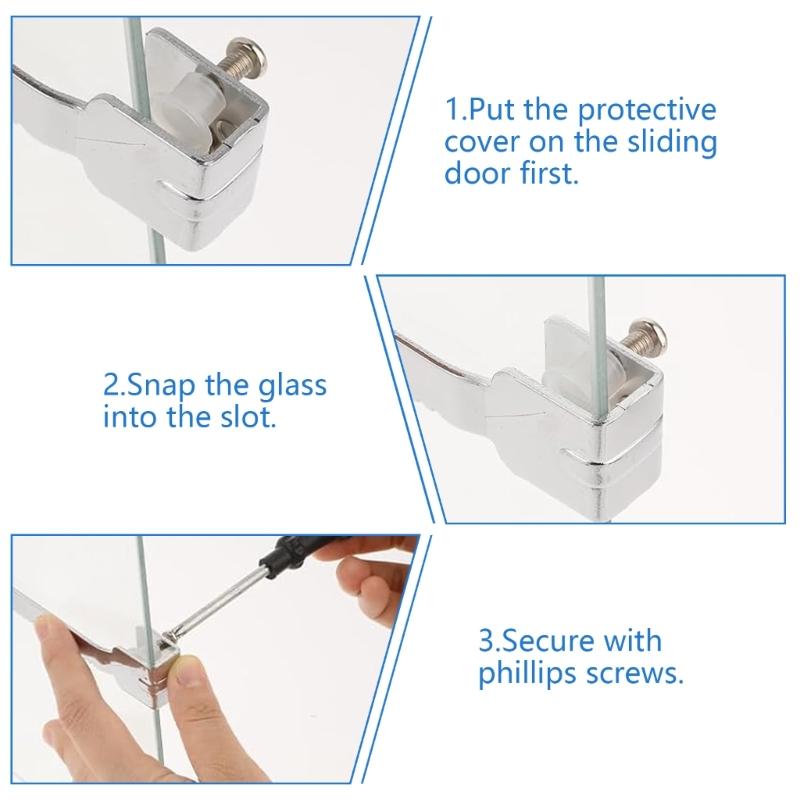 1.Put the protective cover on the sliding door first.

2.Snap the glass into the slot.

3.Secure with phillips screws.