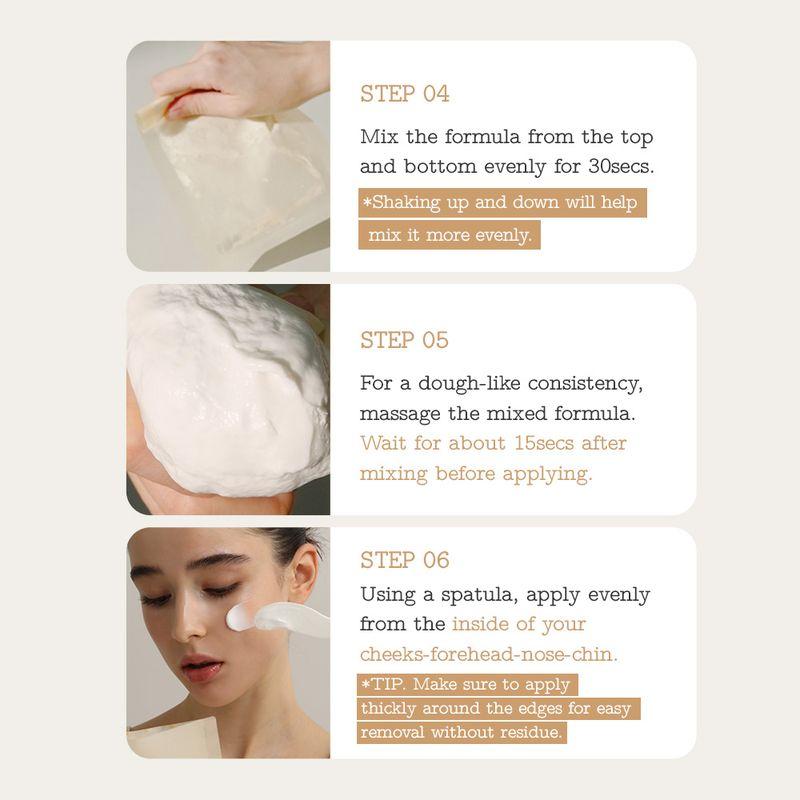 STEP 04

Mix the formula from the top and bottom evenly for 30secs.

*Shaking up and down will help mix it more evenly.

STEP 05

For a dough-like consistency, massage the mixed formula. Wait for about 15secs after mixing before applying.

STEP 06

Using a spatula, apply evenly from the inside of your cheeks-forehead-nose-chin.

*TIP. Make sure to apply thickly around the edges for easy removal without residue.