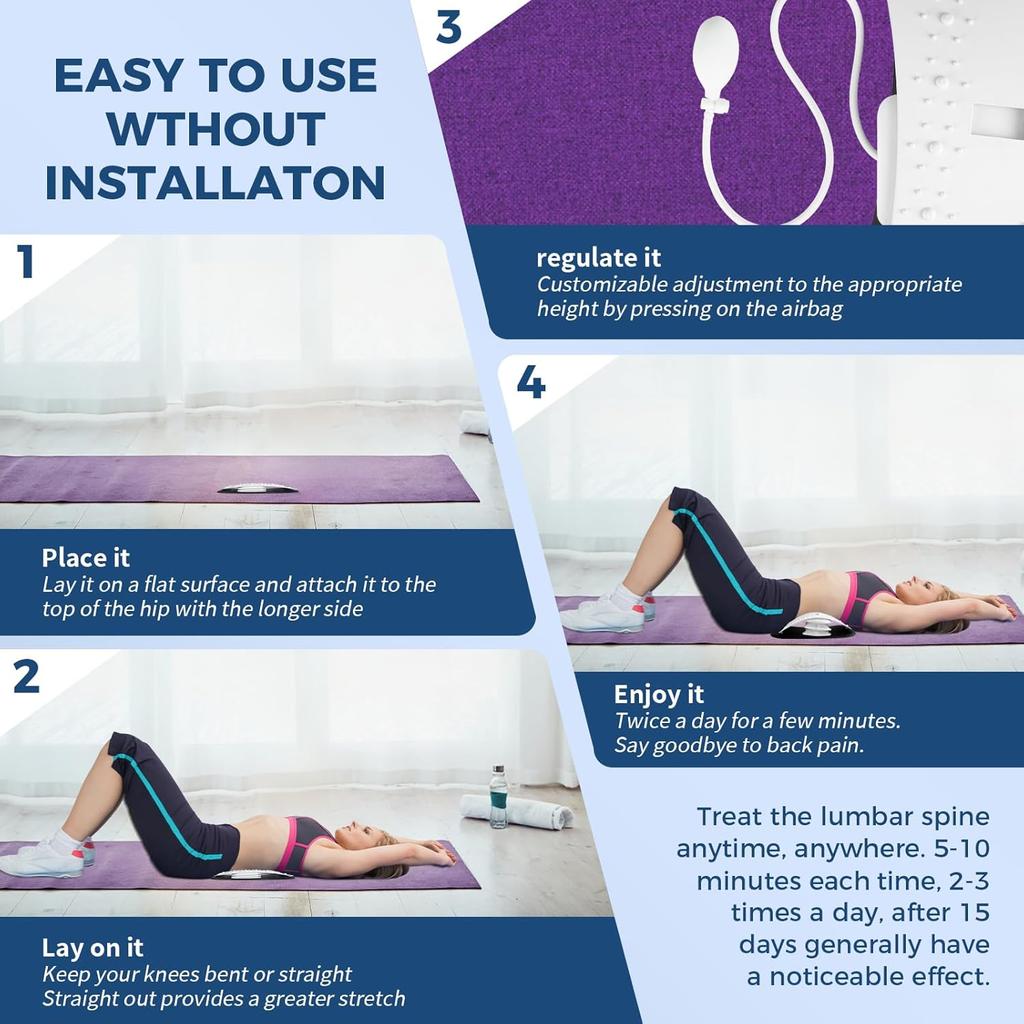 EASY TO USE WTHOUT INSTALLATON

1

Place it
Lay it on a flat surface and attach it to the top of the hip with the longer side

2

Lay on it
Keep your knees bent or straight
Straight out provides a greater stretch

3

regulate it
Customizable adjustment to the appropriate height by pressing on the airbag

4

Enjoy it
Twice a day for a few minutes.
Say goodbye to back pain.

Treat the lumbar spine anytime, anywhere. 5-10 minutes each time, 2-3 times a day, after 15 days generally have a noticeable effect.