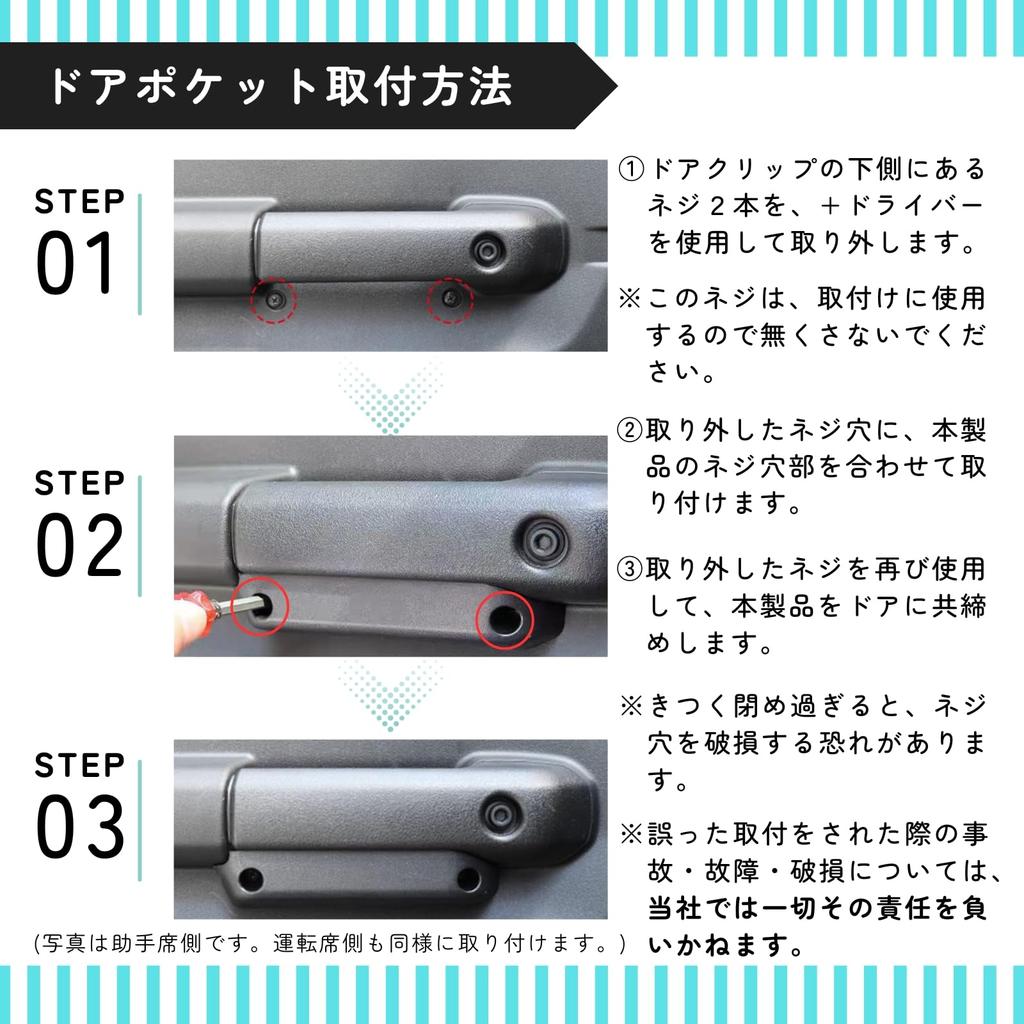 ドアポケット取付方法

STEP
01

STEP
02

STEP
03

(写真は助手席側です。運転席側も同様に取り付けます。)

①ドアクリップの下側にあるネジ２本を、＋ドライバーを使用して取り外します。

※このネジは、取付けに使用するので無くさないでください。

②取り外したネジ穴に、本製品のネジ穴部を合わせて取り付けます。

③取り外したネジを再び使用して、本製品をドアに共締めします。

※きつく閉め過ぎると、ネジ穴を破損する恐れがあります。

※誤った取付をされた際の事故・故障・破損については、当社では一切その責任を負いかねます。