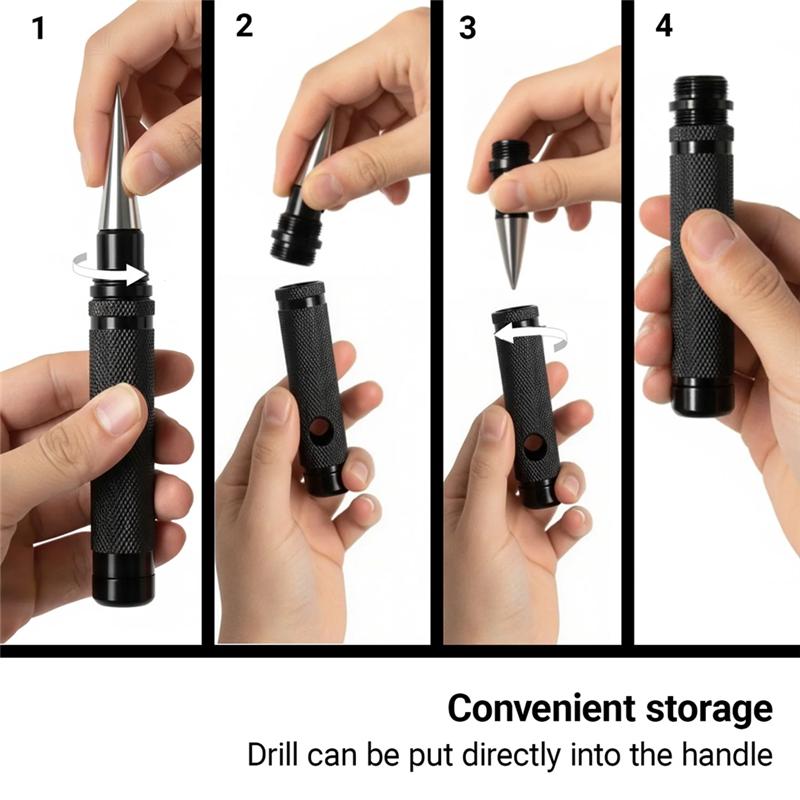 1

2

3

4

Convenient storage

Drill can be put directly into the handle