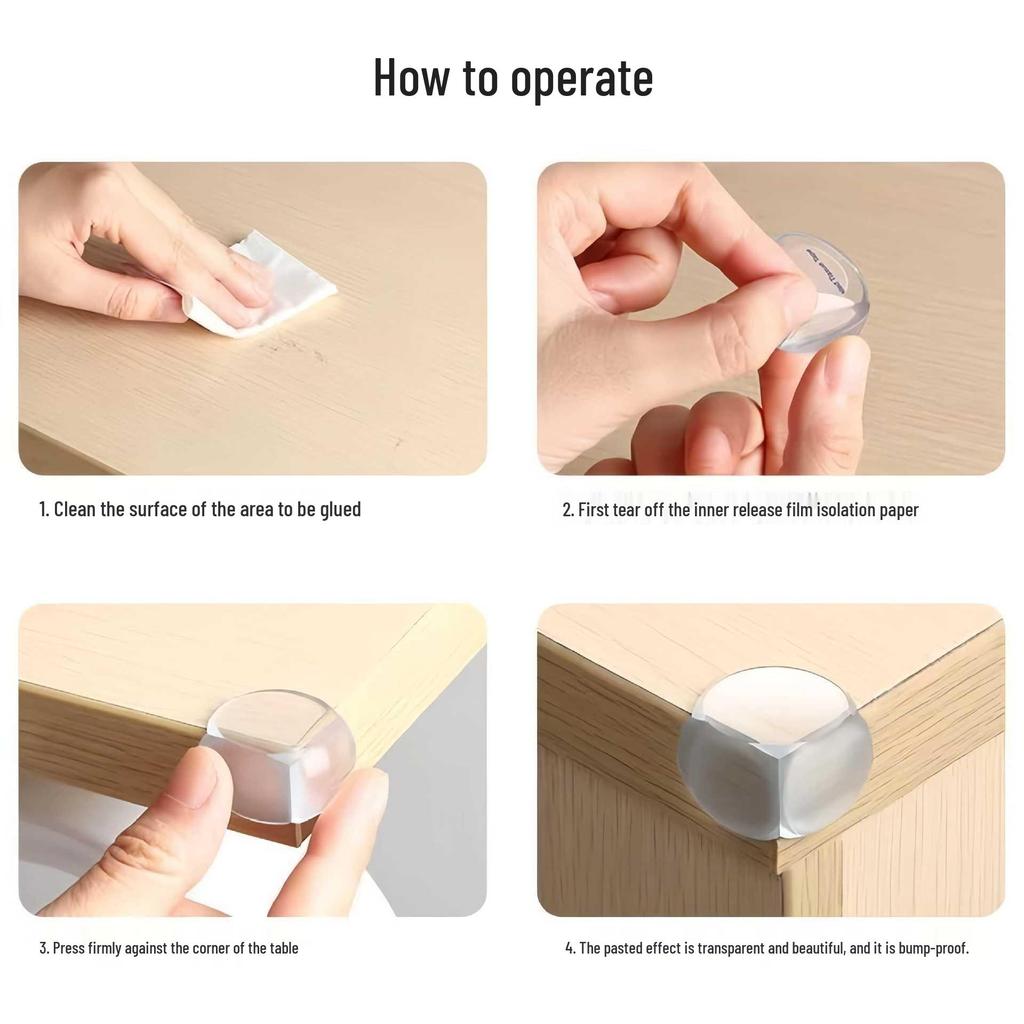 How to operate

1. Clean the surface of the area to be glued

2. First tear off the inner release film isolation paper

3. Press firmly against the corner of the table

4. The pasted effect is transparent and beautiful, and it is bump-proof.