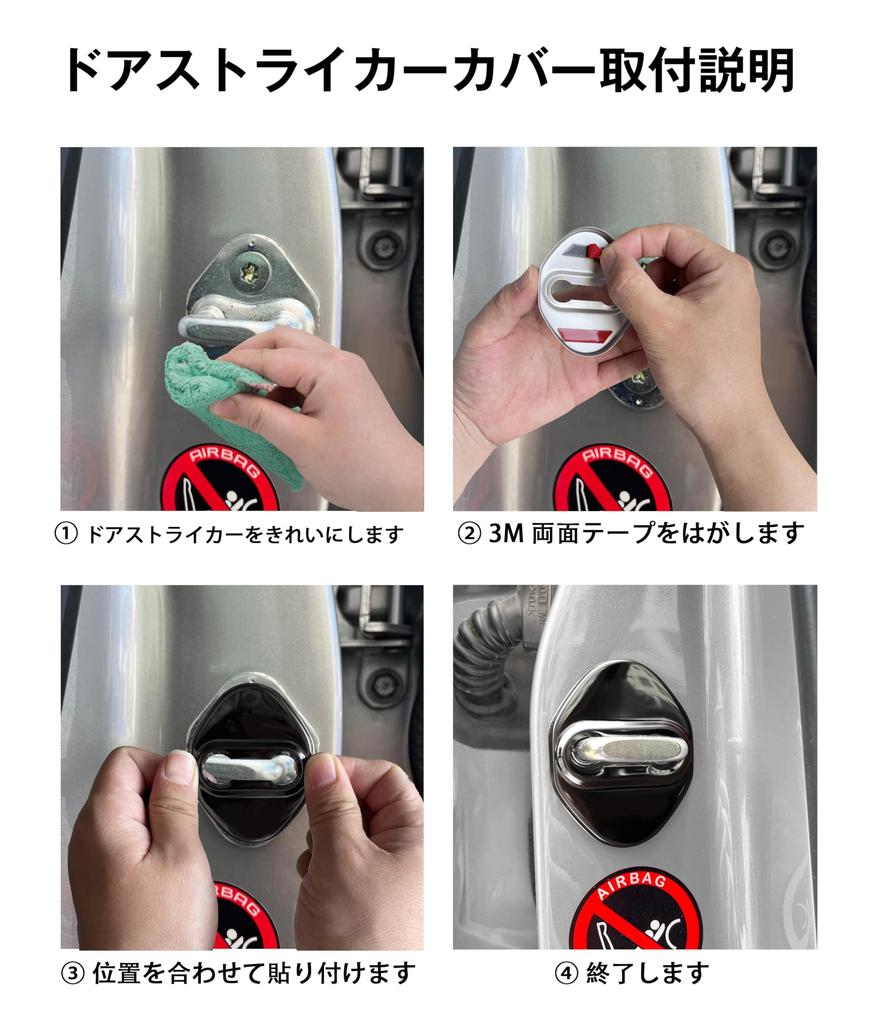 ドアストライカーカバー取付説明

AIRBAG

① ドアストライカーをきれいにします

AIRBAG

② 3M 両面テープをはがします

AIRBAG

③ 位置を合わせて貼り付けます

AIRBAG

④ 終了します