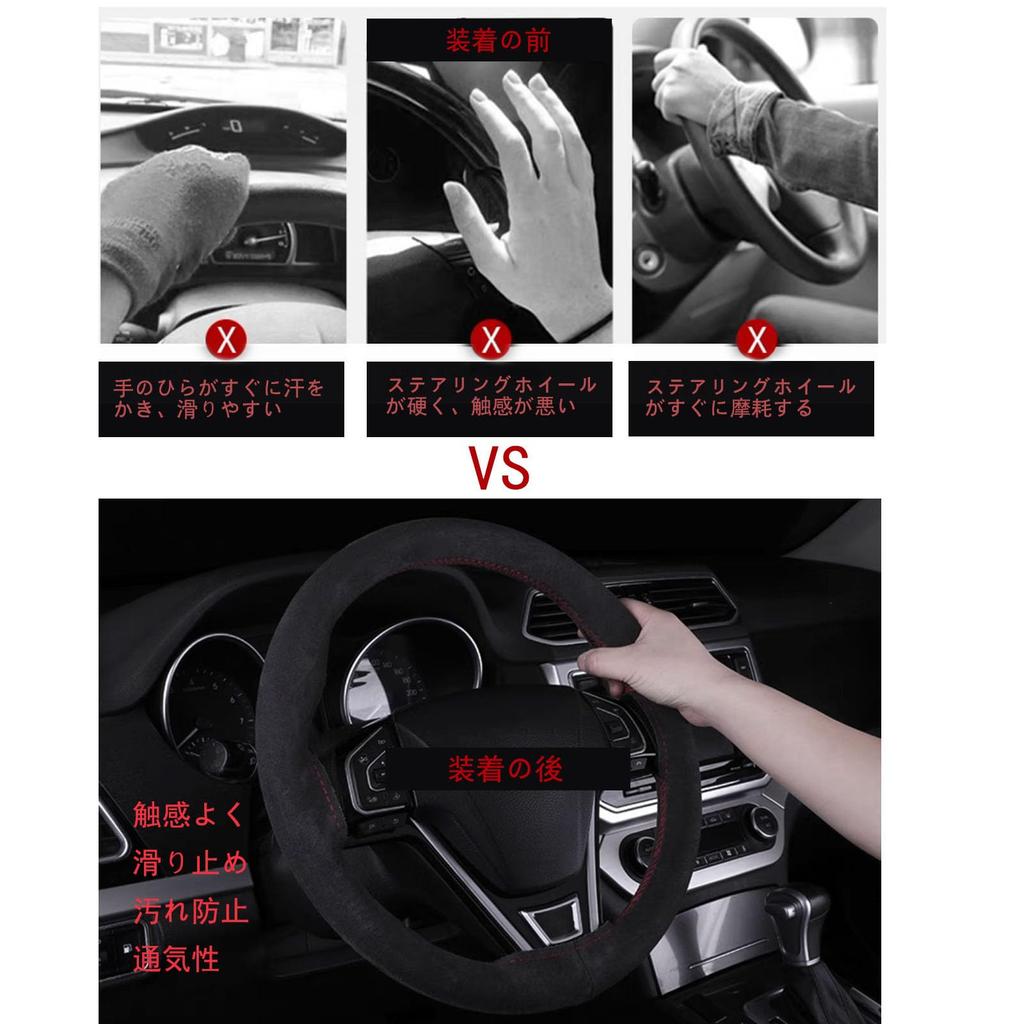 装着の前

X

X

X

手のひらがすぐに汗をかき、滑りやすい

ステアリングホイールが硬く、触感が悪い

ステアリングホイールがすぐに摩耗する

VS

装着の後

触感よく
滑り止め
汚れ防止
通気性