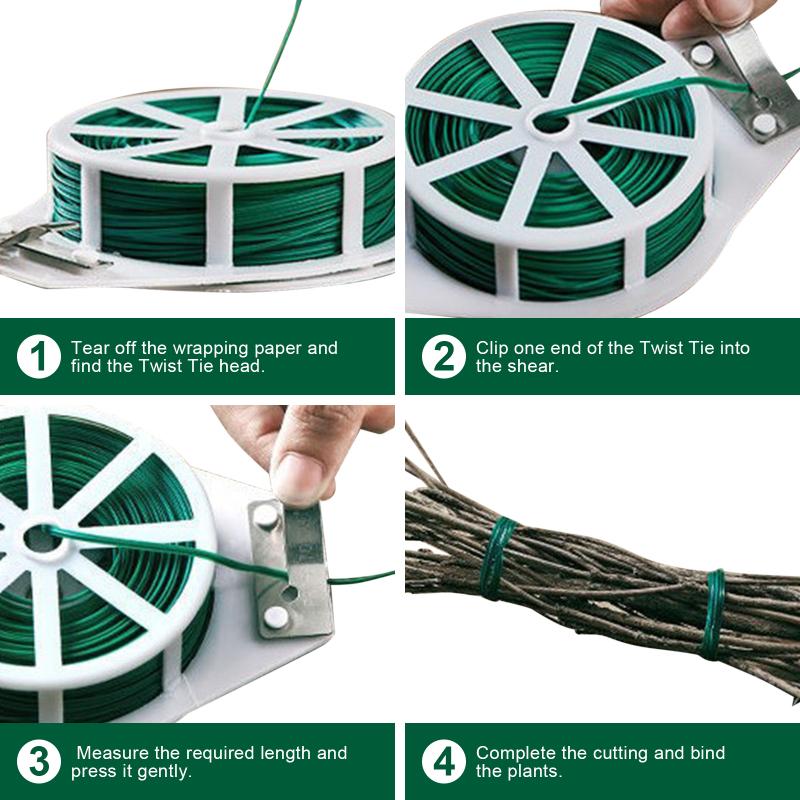 1 Tear off the wrapping paper and find the Twist Tie head.

2 Clip one end of the Twist Tie into the shear.

3 Measure the required length and press it gently.

4 Complete the cutting and bind the plants.