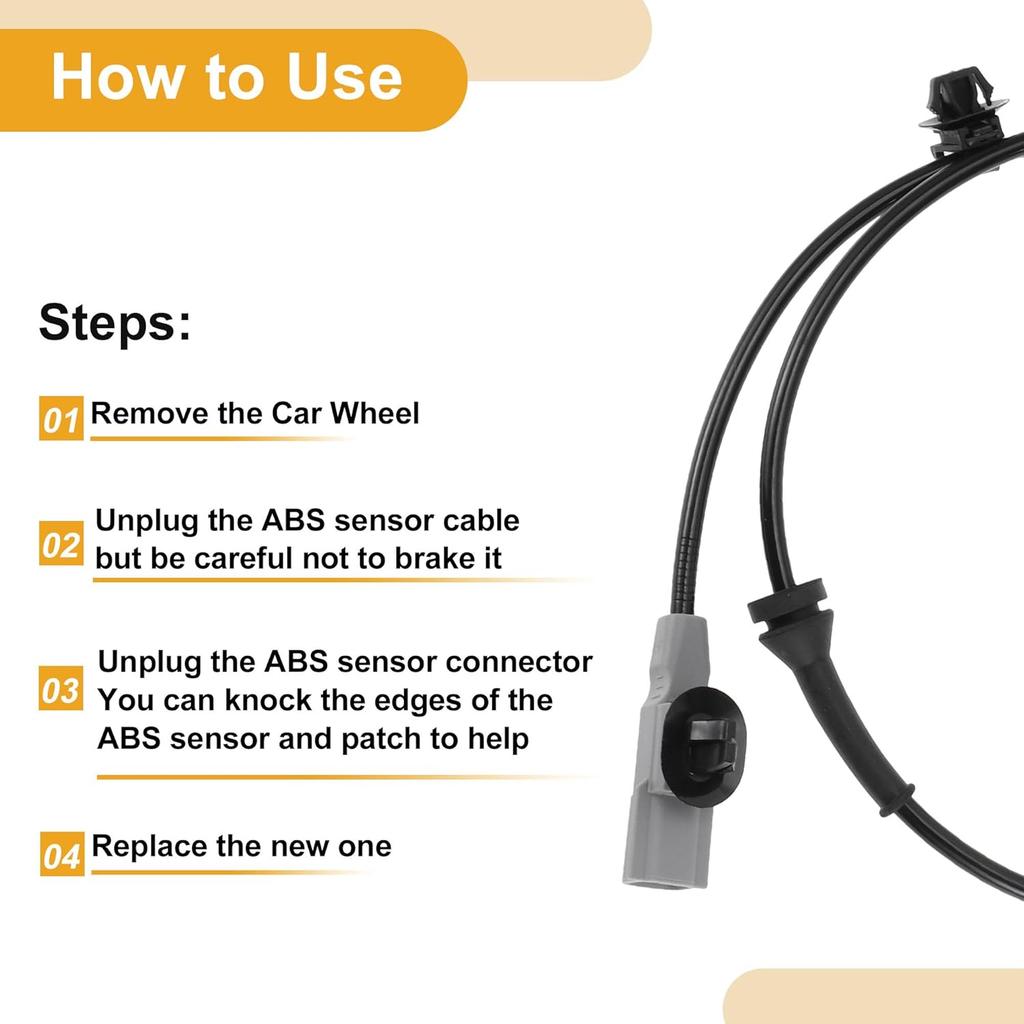 How to Use

Steps:

01 Remove the Car Wheel

02 Unplug the ABS sensor cable but be careful not to brake it

03 Unplug the ABS sensor connector You can knock the edges of the ABS sensor and patch to help

04 Replace the new one