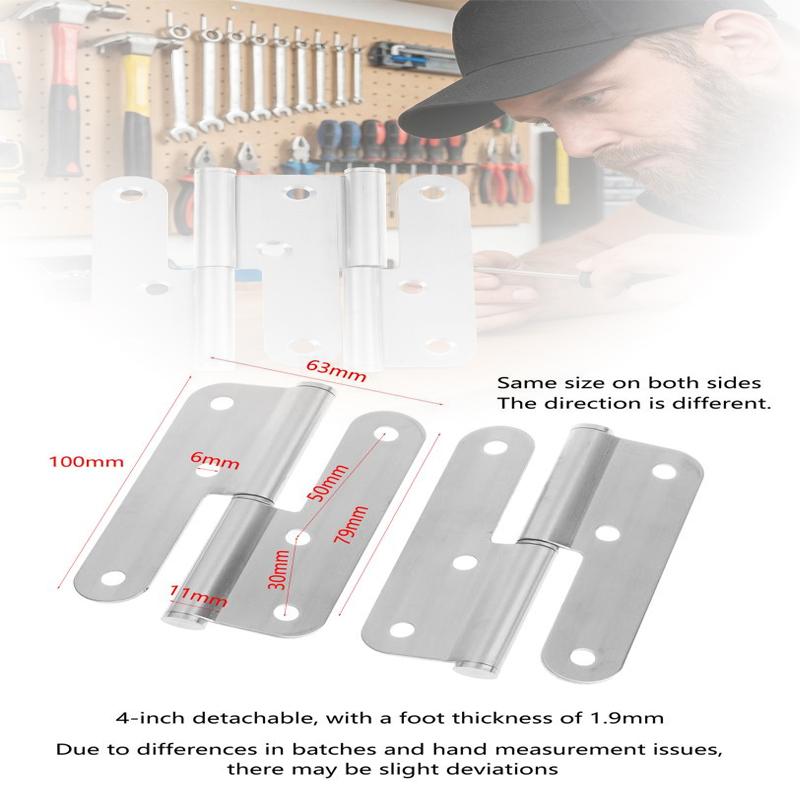 63mm

Same size on both sides
The direction is different.

100mm

6mm

50mm

79mm

30mm

11mm

4-inch detachable, with a foot thickness of 1.9mm

Due to differences in batches and hand measurement issues, there may be slight deviations