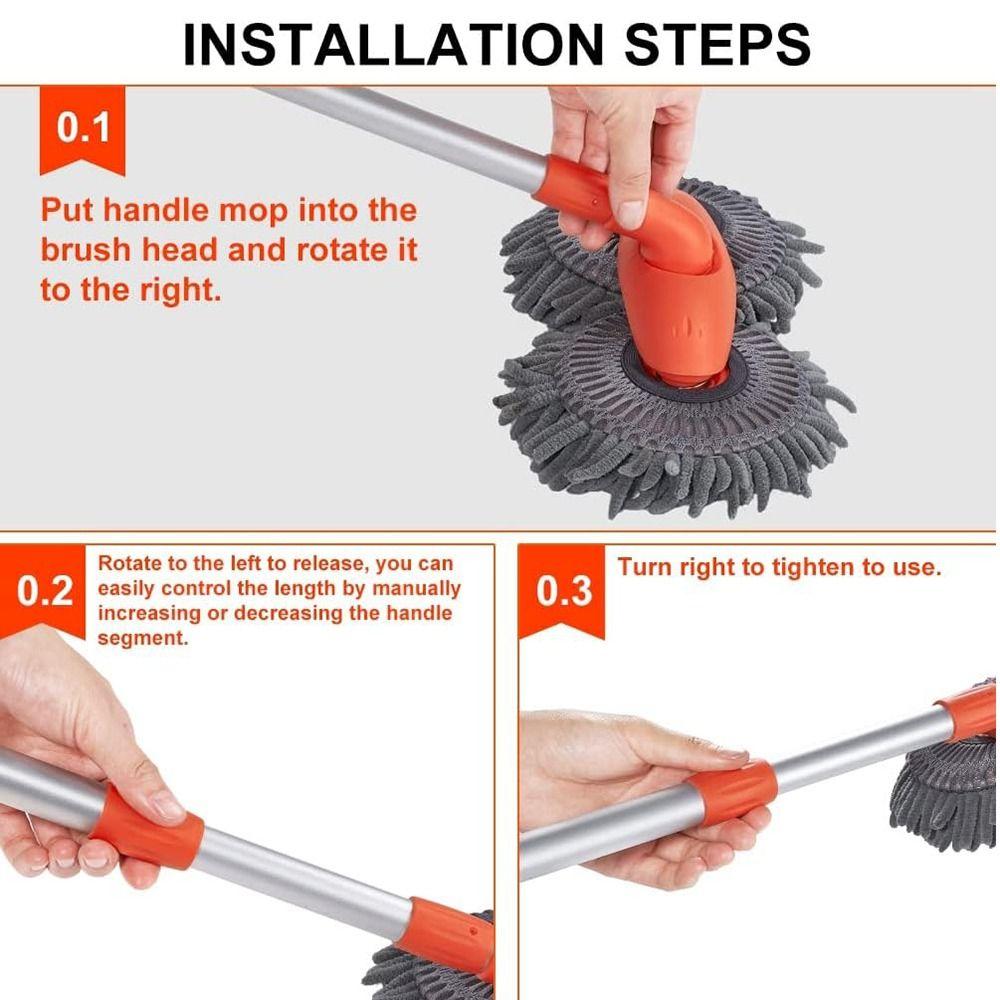 INSTALLATION STEPS

0.1

Put handle mop into the brush head and rotate it to the right.

0.2

Rotate to the left to release, you can easily control the length by manually increasing or decreasing the handle segment.

0.3

Turn right to tighten to use.