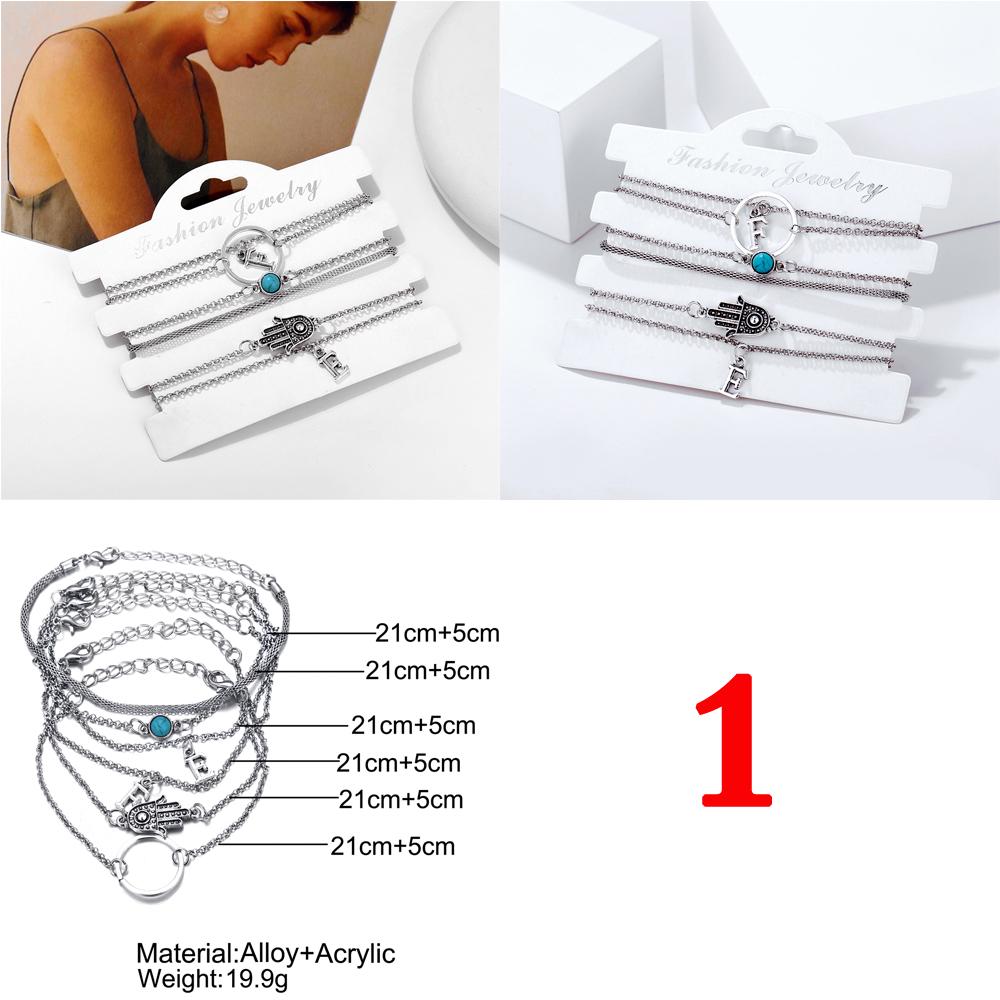 Fashion Jewelry

Fashion Jewelry

21cm+5cm
21cm+5cm
21cm+5cm
21cm+5cm
21cm+5cm
21cm+5cm

1

Material:Alloy+Acrylic
Weight:19.9g