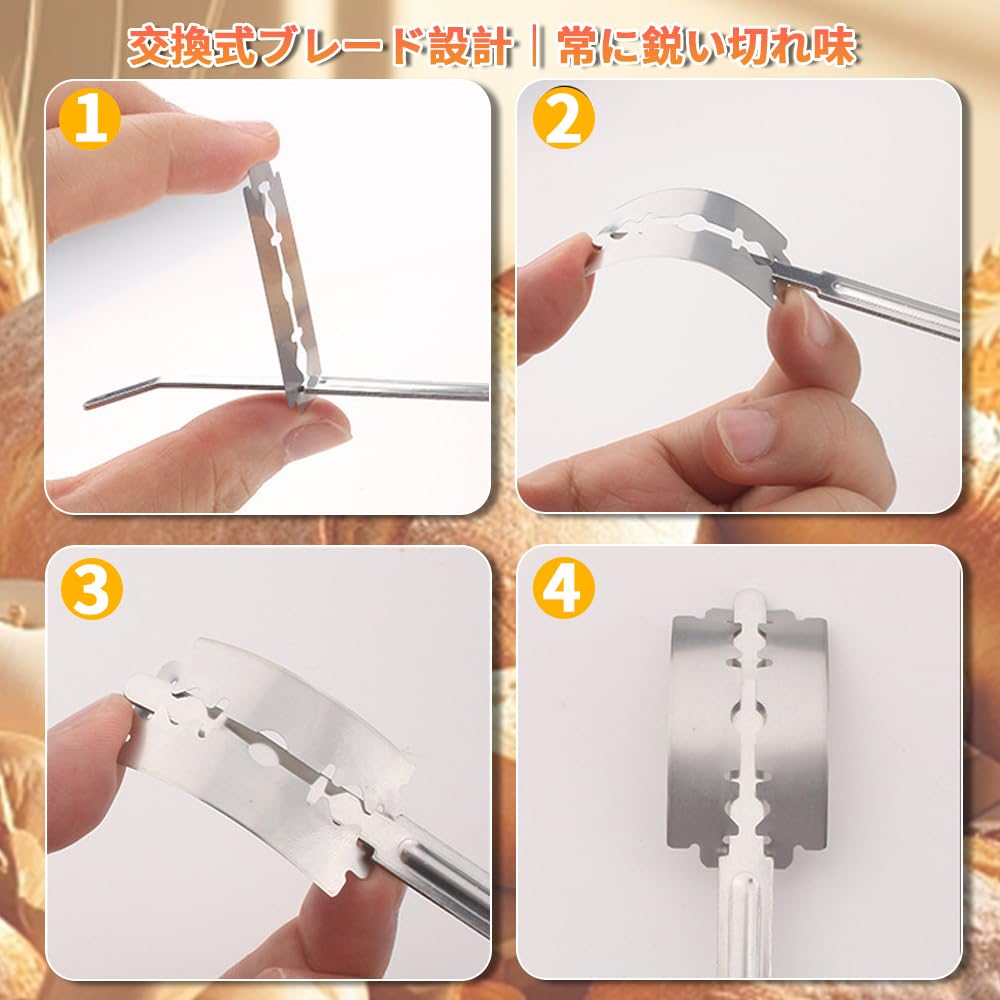 交換式ブレード設計｜常に鋭い切れ味

1

2

3

4