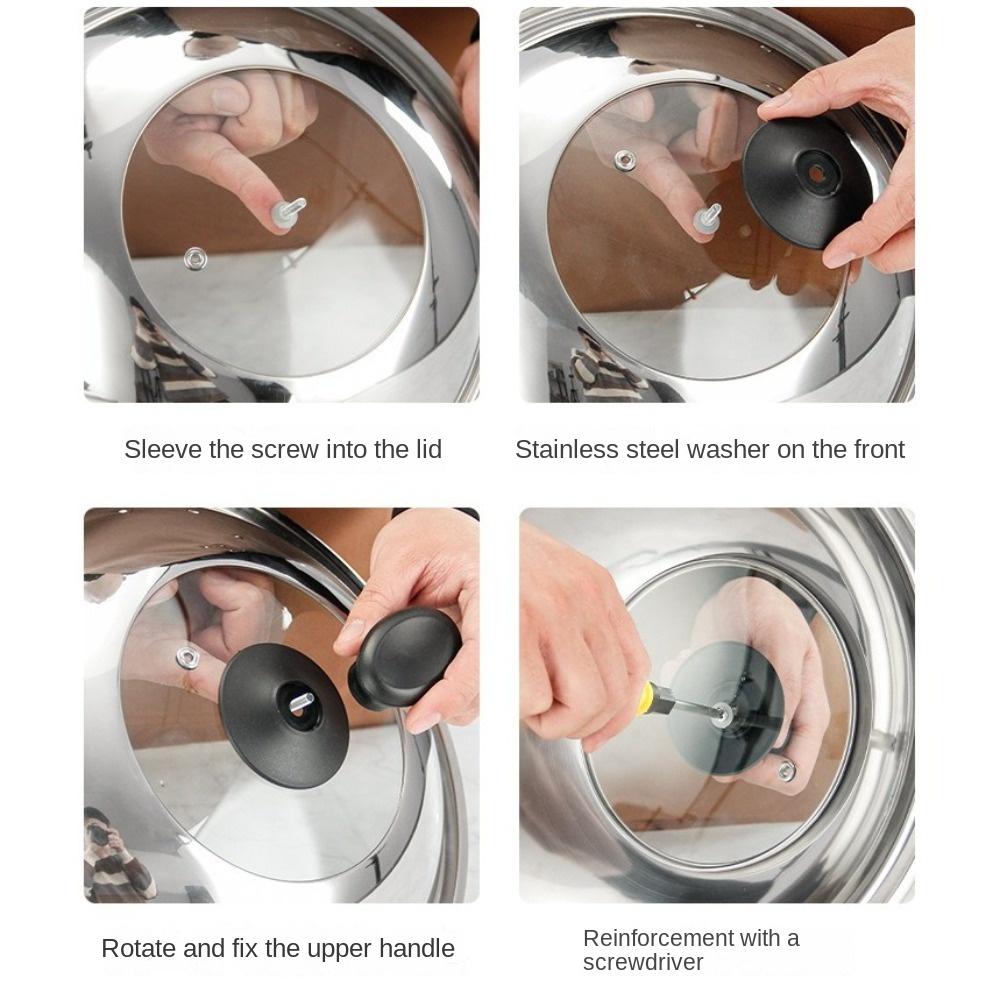 Sleeve the screw into the lid

Stainless steel washer on the front

Rotate and fix the upper handle

Reinforcement with a screwdriver