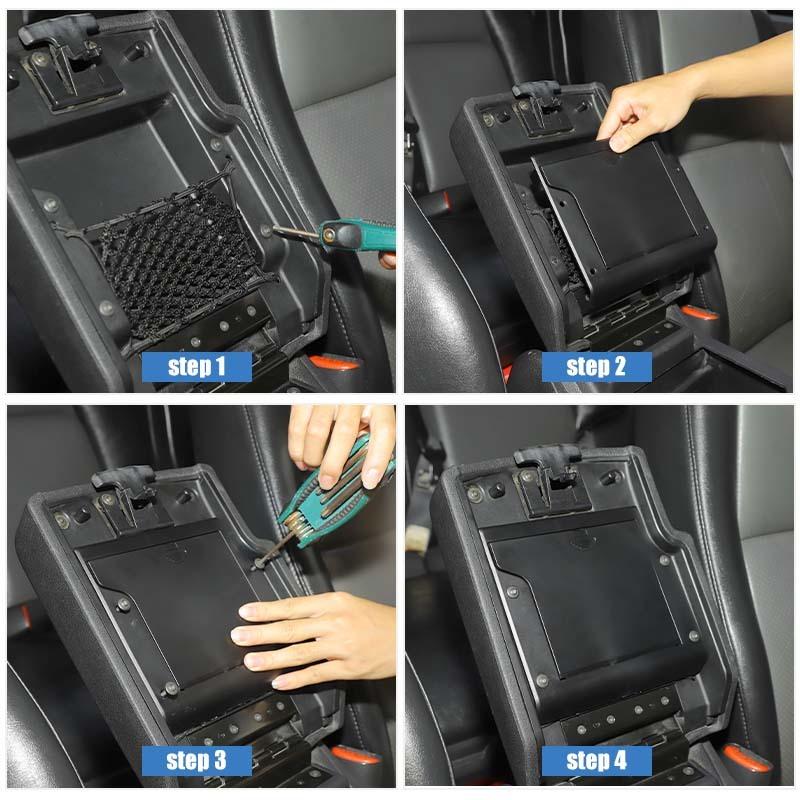 step 1

step 2

step 3

step 4