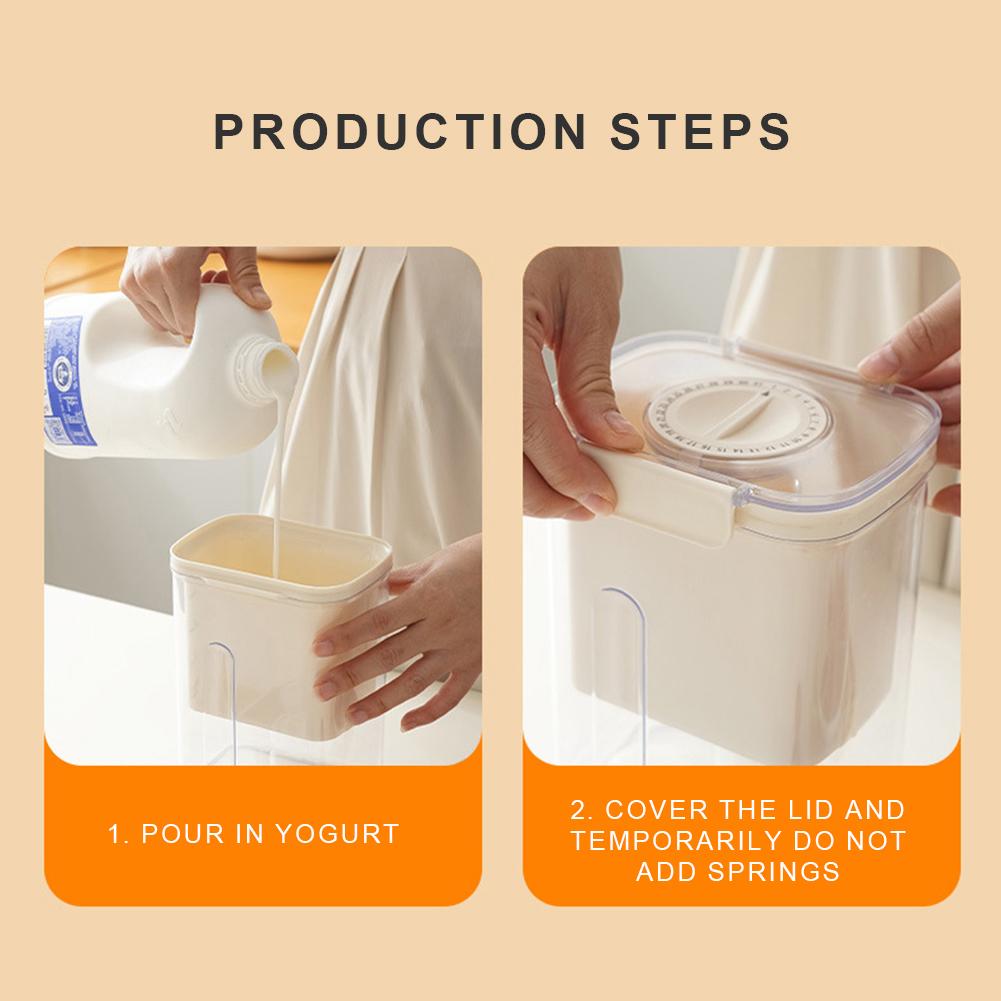 PRODUCTION STEPS

1. POUR IN YOGURT

2. COVER THE LID AND TEMPORARILY DO NOT ADD SPRINGS