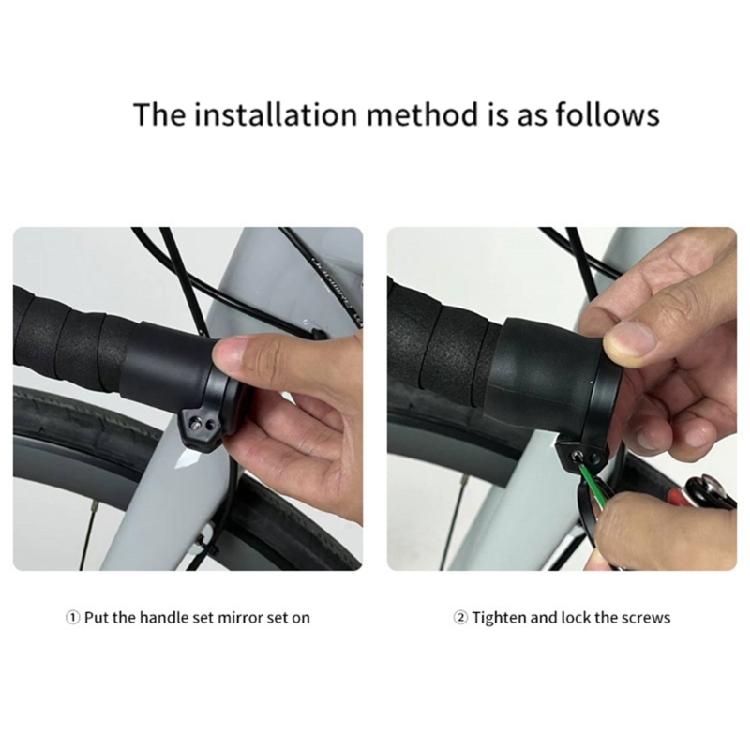 The installation method is as follows

① Put the handle set mirror set on

② Tighten and lock the screws