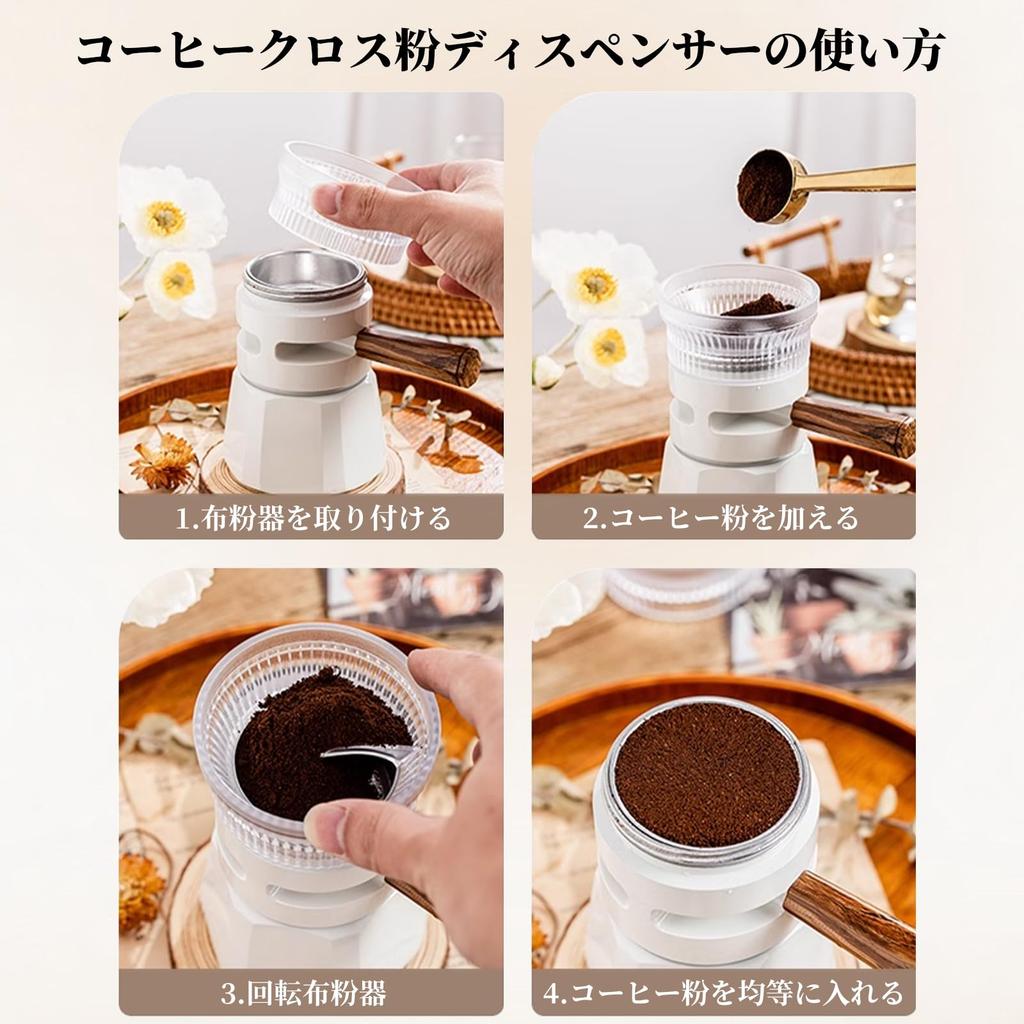 コーヒークロス粉ディスペンサーの使い方

1.布粉器を取り付ける

2.コーヒー粉を加える

3.回転布粉器

4.コーヒー粉を均等に入れる