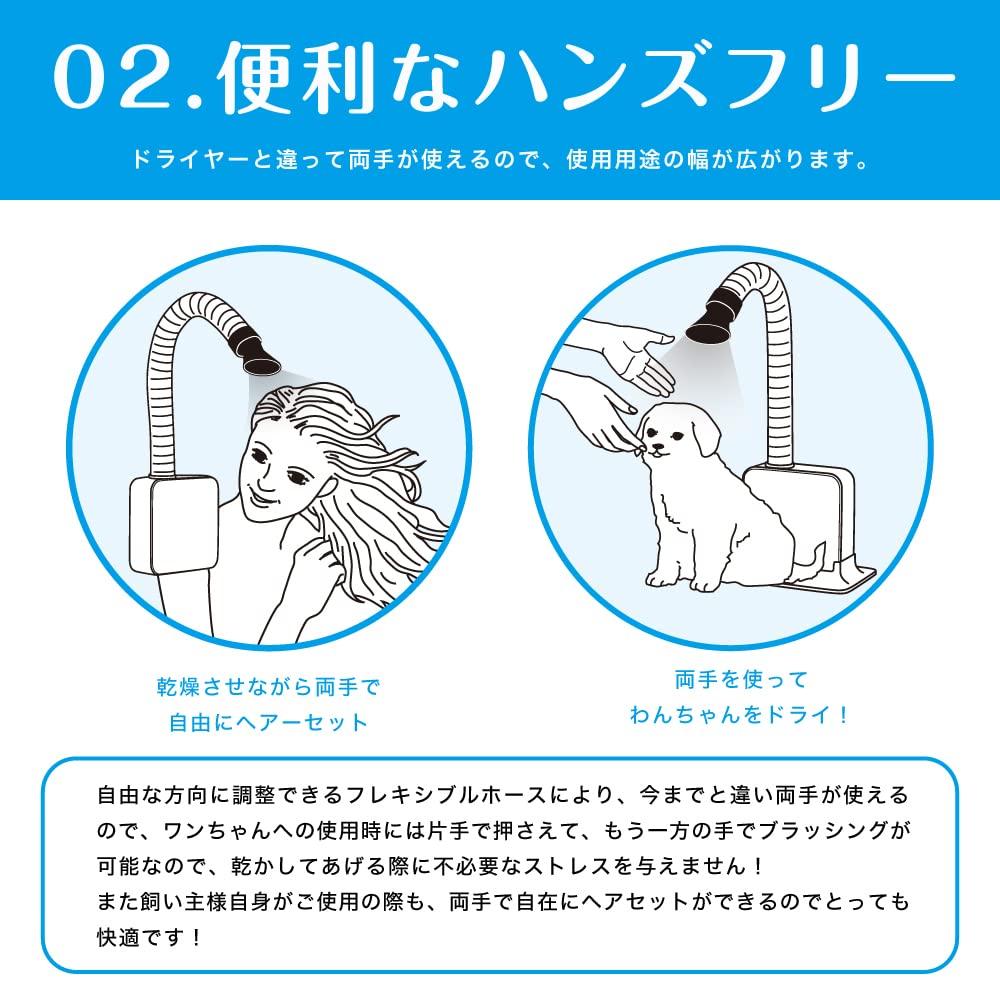 02.便利なハンズフリー

ドライヤーと違って両手が使えるので、使用用途の幅が広がります。

乾燥させながら両手で
自由にヘアーセット

両手を使って
わんちゃんをドライ！

自由な方向に調整できるフレキシブルホースにより、今までと違い両手が使えるので、ワンちゃんへの使用時には片手で押さえて、もう一方の手でブラッシングが可能なので、乾かしてあげる際に不必要なストレスを与えません！
また飼い主様自身がご使用の際も、両手で自在にヘアセットができるのでとっても快適です！