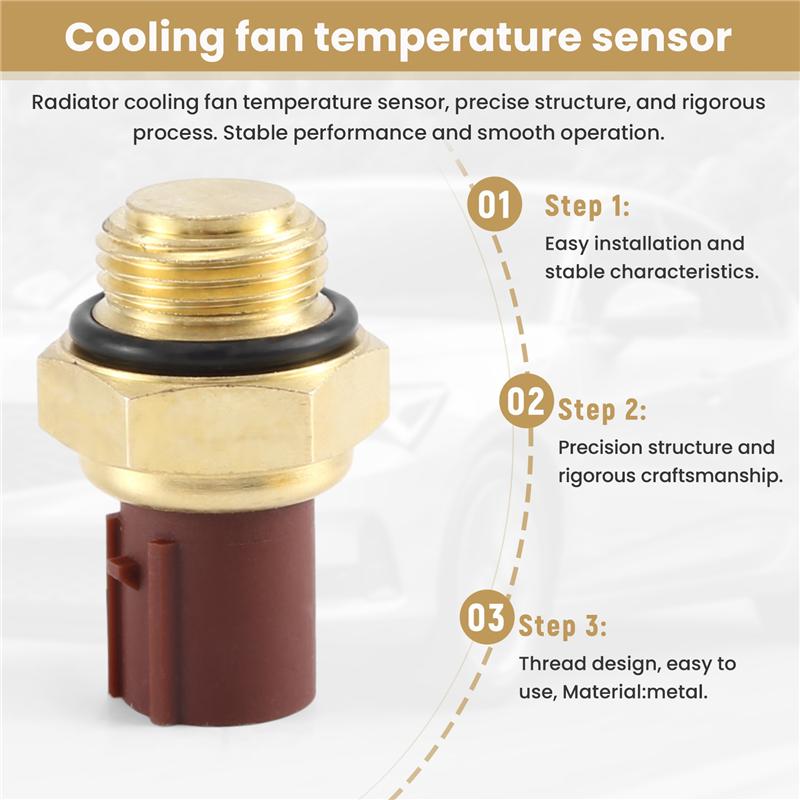 Cooling fan temperature sensor

Radiator cooling fan temperature sensor, precise structure, and rigorous process. Stable performance and smooth operation.

01 Step 1:
Easy installation and stable characteristics.

02 Step 2:
Precision structure and rigorous craftsmanship.

03 Step 3:
Thread design, easy to use, Material:metal.