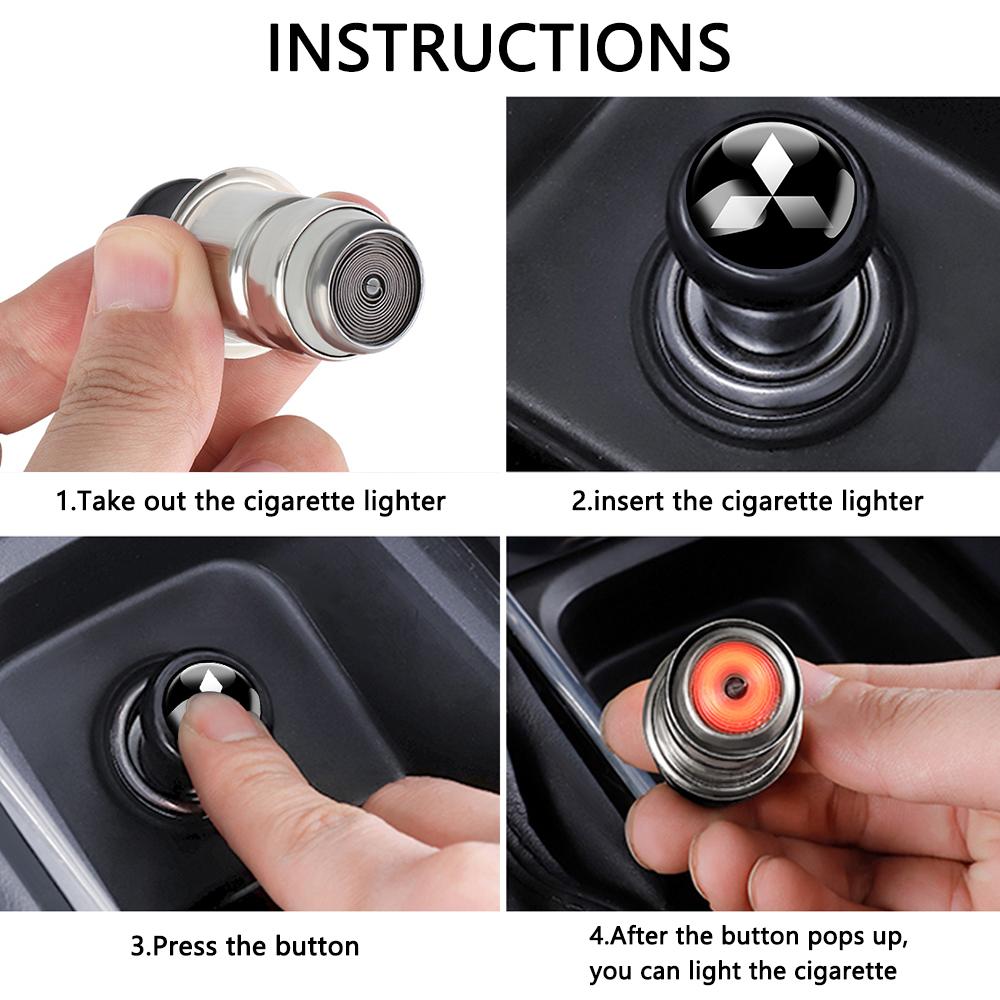 INSTRUCTIONS

1.Take out the cigarette lighter

2.insert the cigarette lighter

3.Press the button

4.After the button pops up, you can light the cigarette