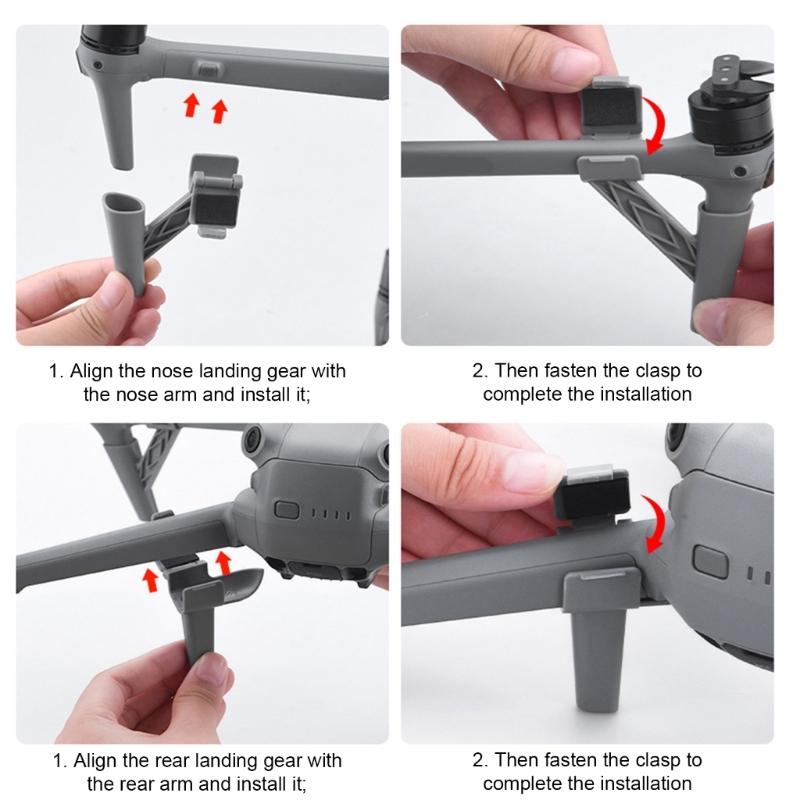 1. Align the nose landing gear with the nose arm and install it;

2. Then fasten the clasp to complete the installation

1. Align the rear landing gear with the rear arm and install it;

2. Then fasten the clasp to complete the installation