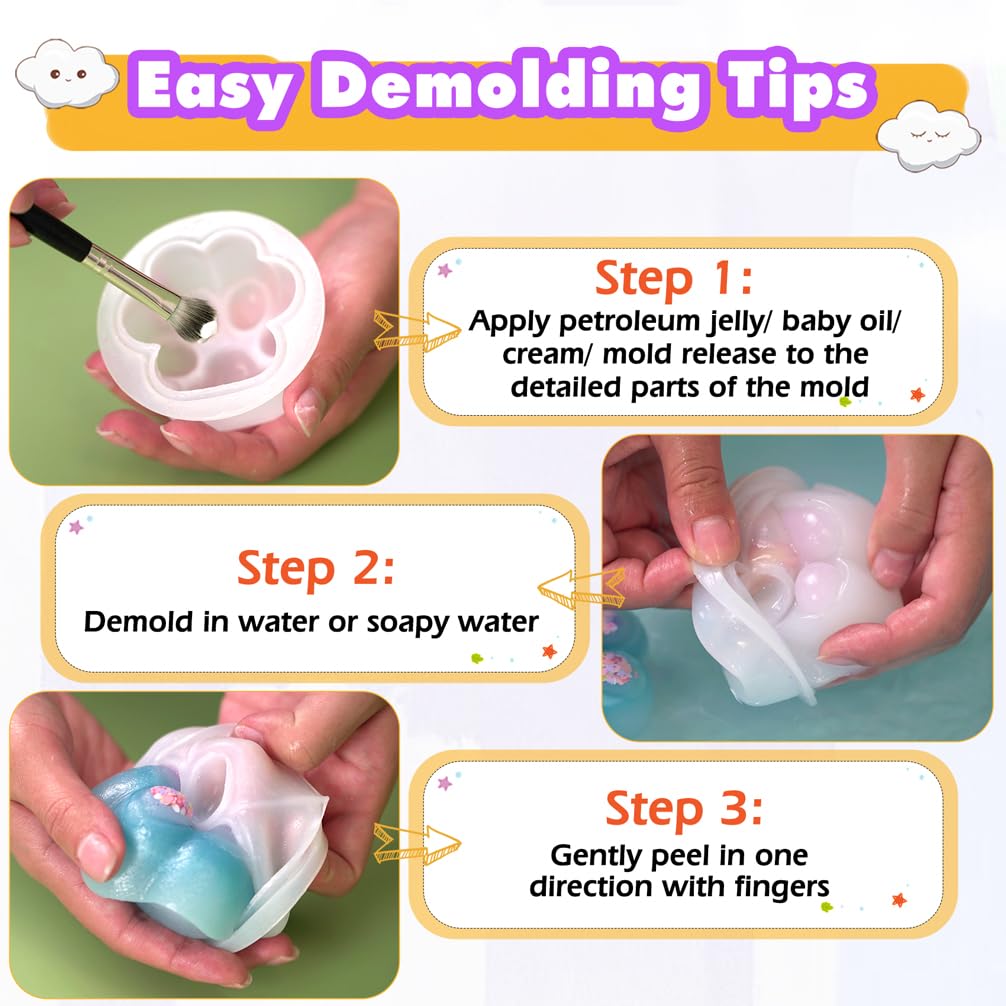 Easy Demolding Tips

Step 1:
Apply petroleum jelly/ baby oil/ cream/ mold release to the detailed parts of the mold

Step 2:
Demold in water or soapy water

Step 3:
Gently peel in one direction with fingers