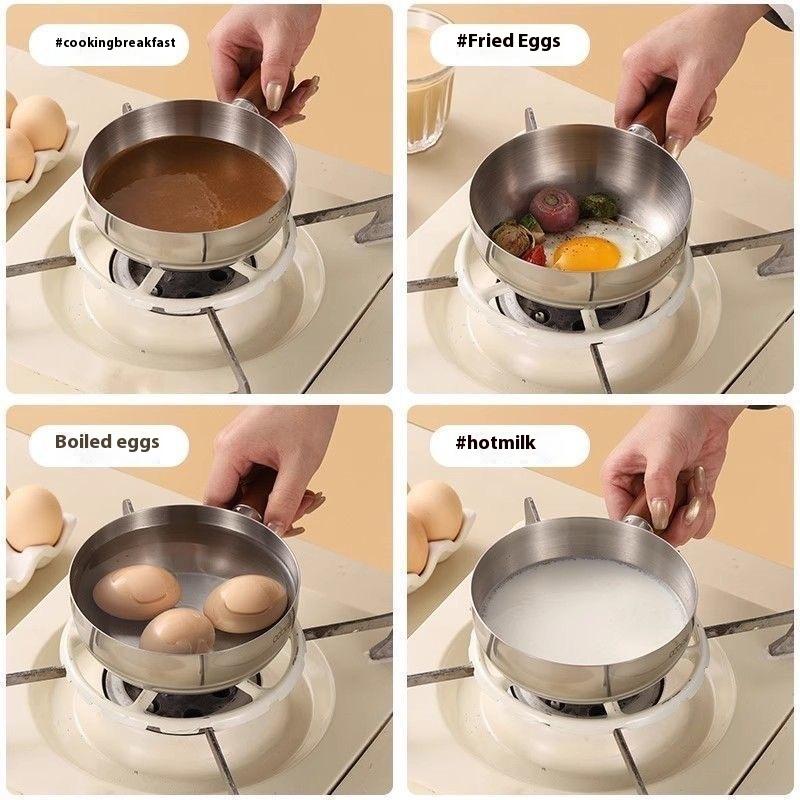 #cookingbreakfast

#Fried Eggs

Boiled eggs

#hotmilk