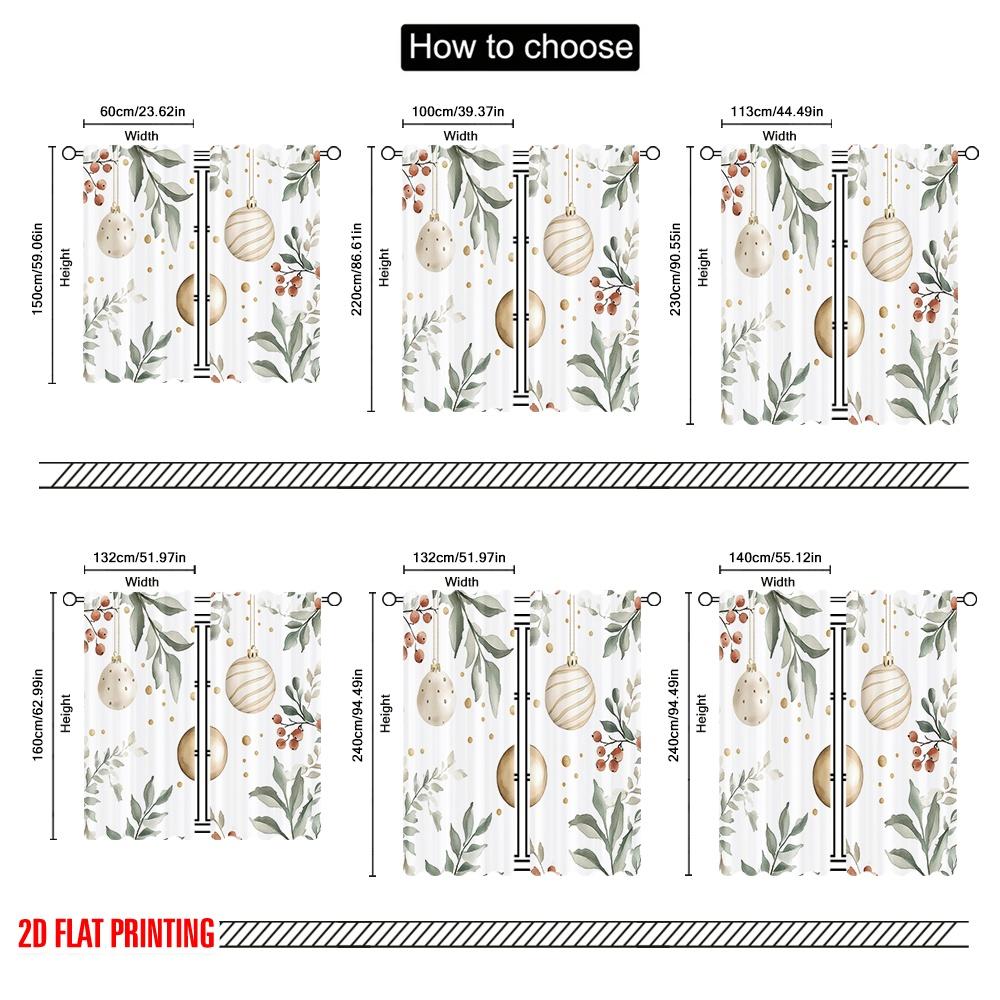 How to choose

60cm/23.62in
Width
150cm/59.06in
Height

100cm/39.37in
Width
220cm/86.61in
Height

113cm/44.49in
Width
230cm/90.55in
Height

132cm/51.97in
Width
160cm/62.99in
Height

132cm/51.97in
Width
240cm/94.49in
Height

140cm/55.12in
Width
240cm/94.49in
Height

2D FLAT PRINTING