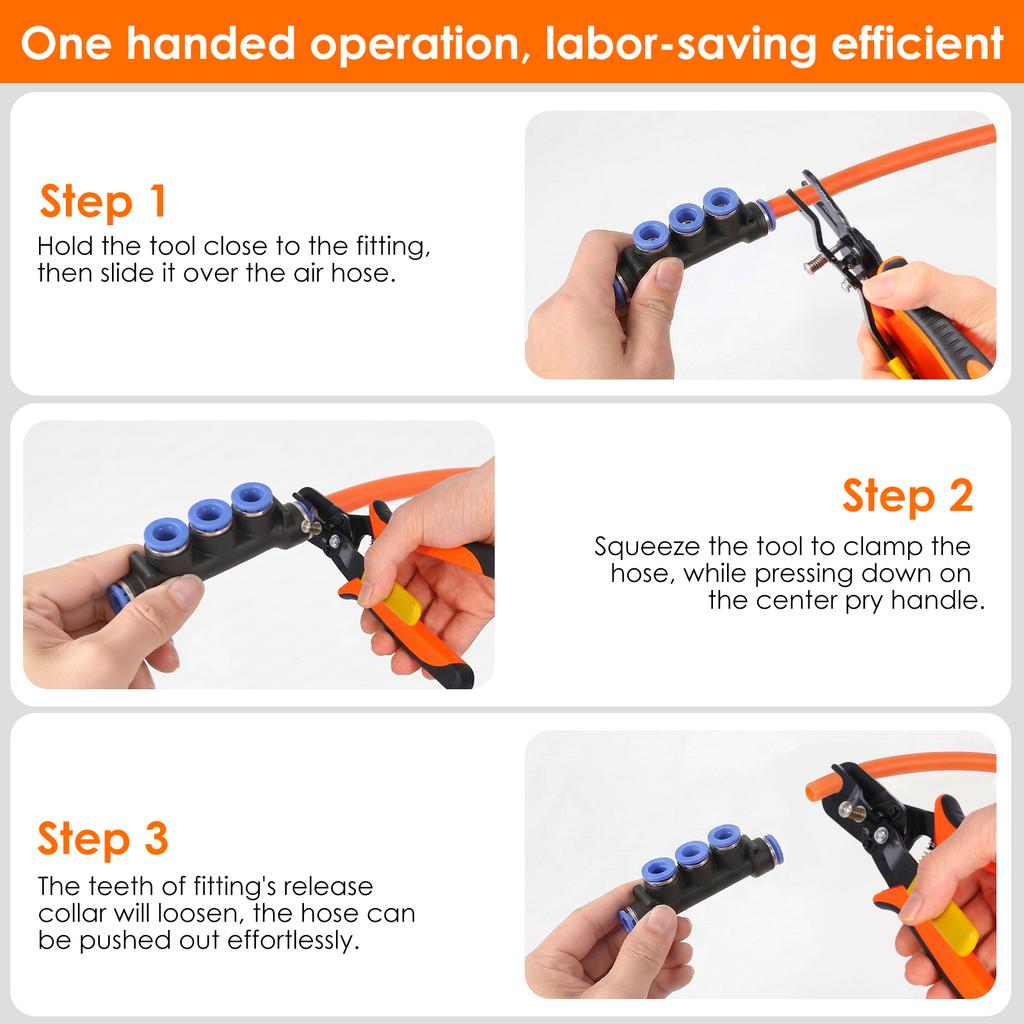 One handed operation, labor-saving efficient

Step 1

Hold the tool close to the fitting, then slide it over the air hose.

Step 2

Squeeze the tool to clamp the hose, while pressing down on the center pry handle.

Step 3

The teeth of fitting's release collar will loosen, the hose can be pushed out effortlessly.