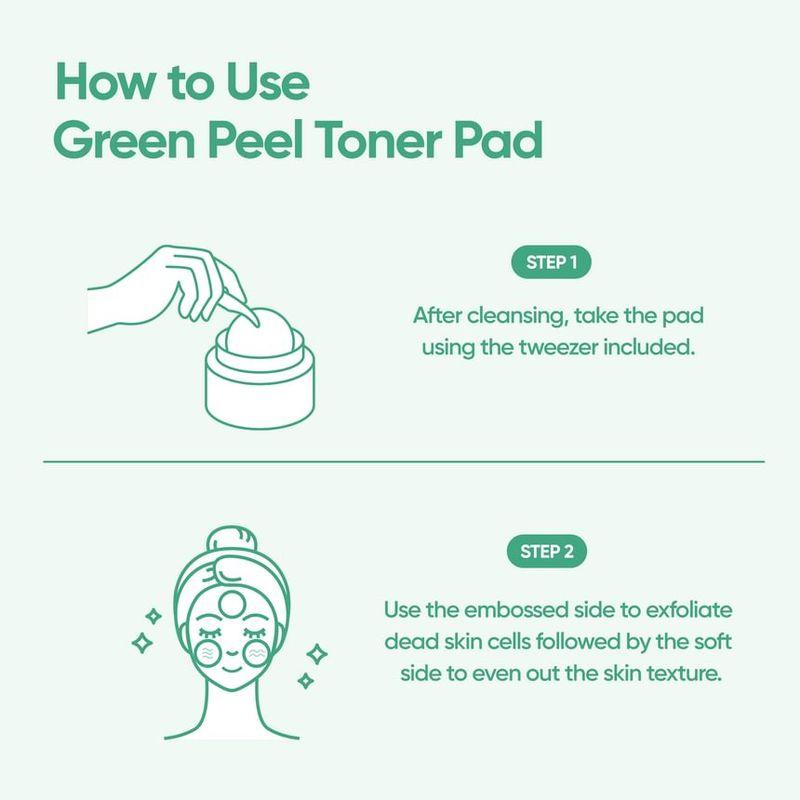 How to Use
Green Peel Toner Pad

STEP 1

After cleansing, take the pad using the tweezer included.

STEP 2

Use the embossed side to exfoliate dead skin cells followed by the soft side to even out the skin texture.