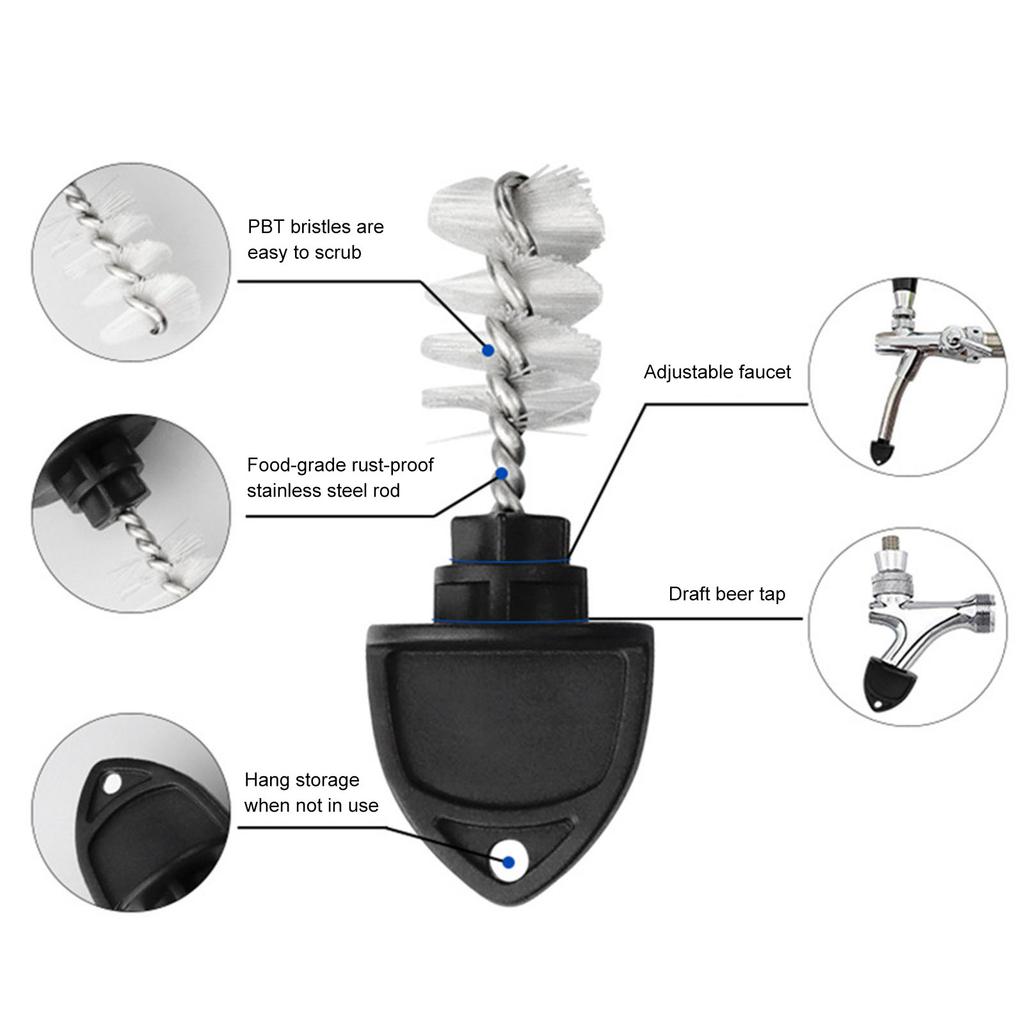 PBT bristles are easy to scrub

Food-grade rust-proof stainless steel rod

Hang storage when not in use

Adjustable faucet

Draft beer tap