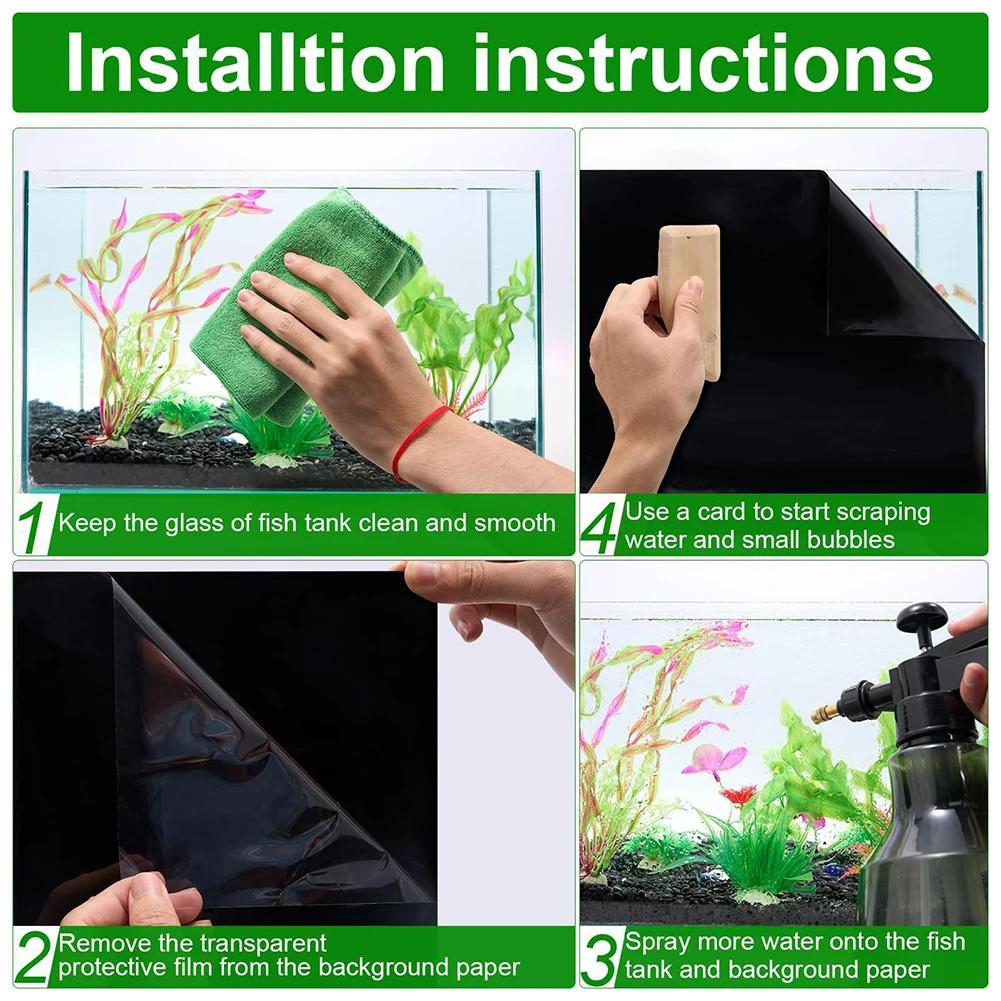 Installtion instructions

1 Keep the glass of fish tank clean and smooth

4 Use a card to start scraping water and small bubbles

2 Remove the transparent protective film from the background paper

3 Spray more water onto the fish tank and background paper