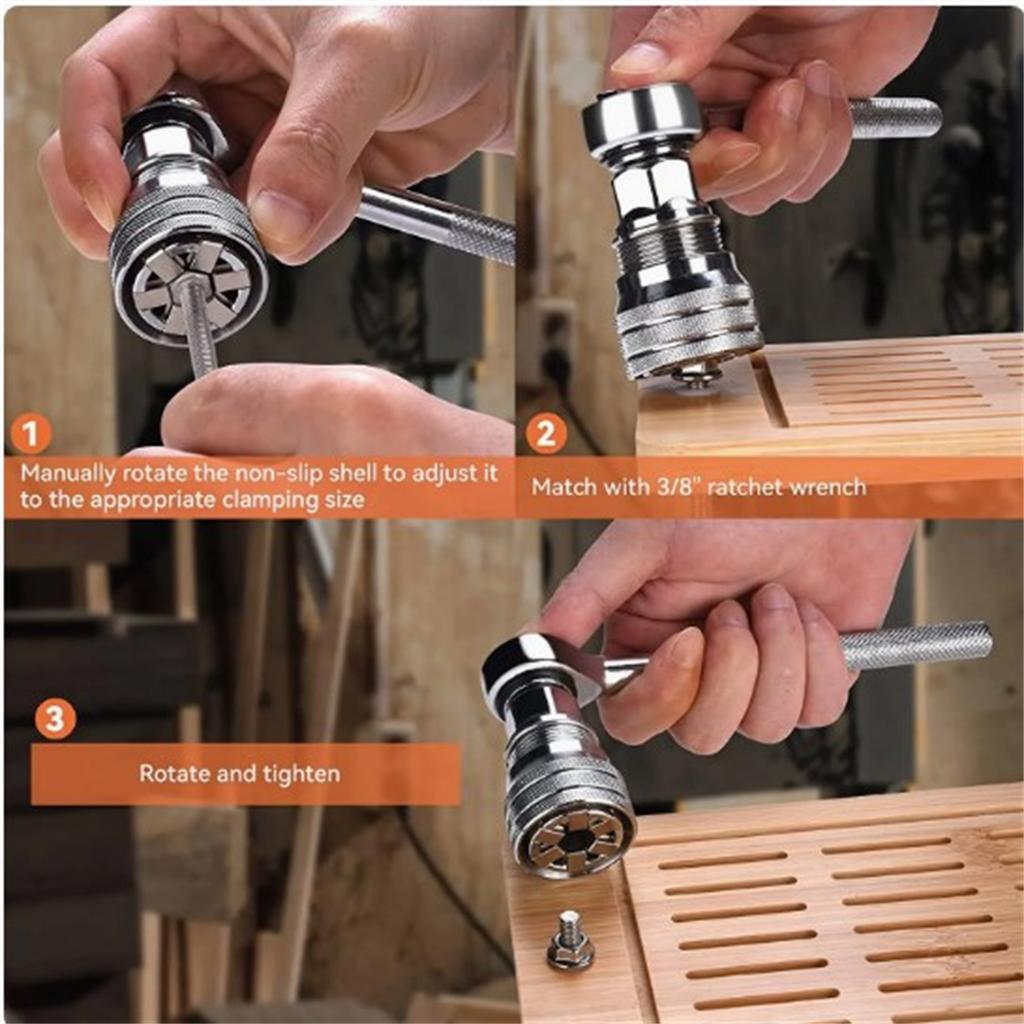 1

Manually rotate the non-slip shell to adjust it to the appropriate clamping size

2

Match with 3/8" ratchet wrench

3

Rotate and tighten