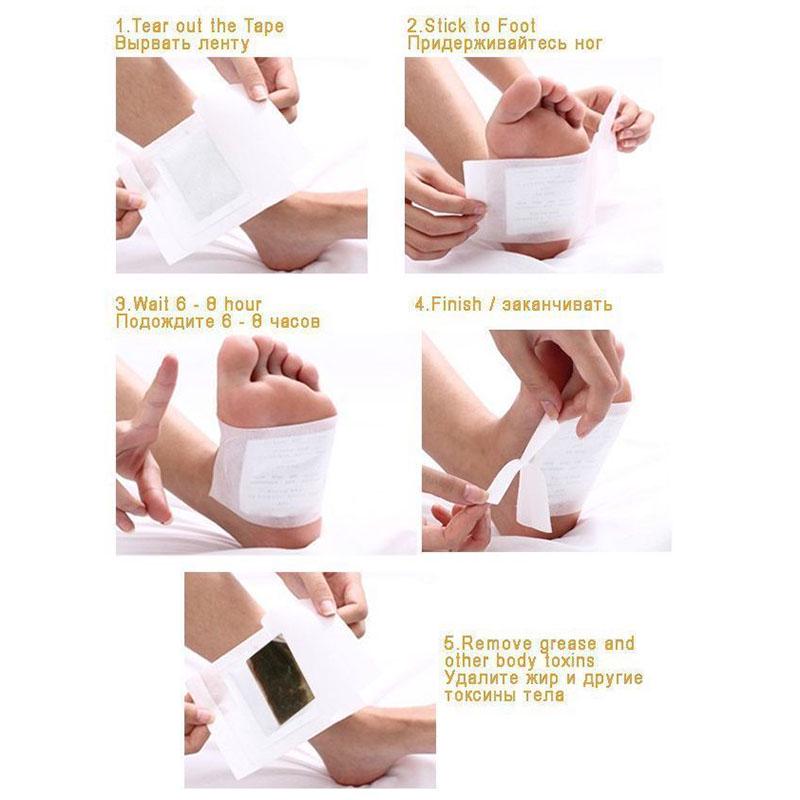 1.Tear out the Tape
Вырвать ленту

2.Stick to Foot
Придерживайтесь ног

3.Wait 6 - 8 hour
Подождите 6 - 8 часов

4.Finish / заканчивать

5.Remove grease and other body toxins
Удалите жир и другие токсины тела