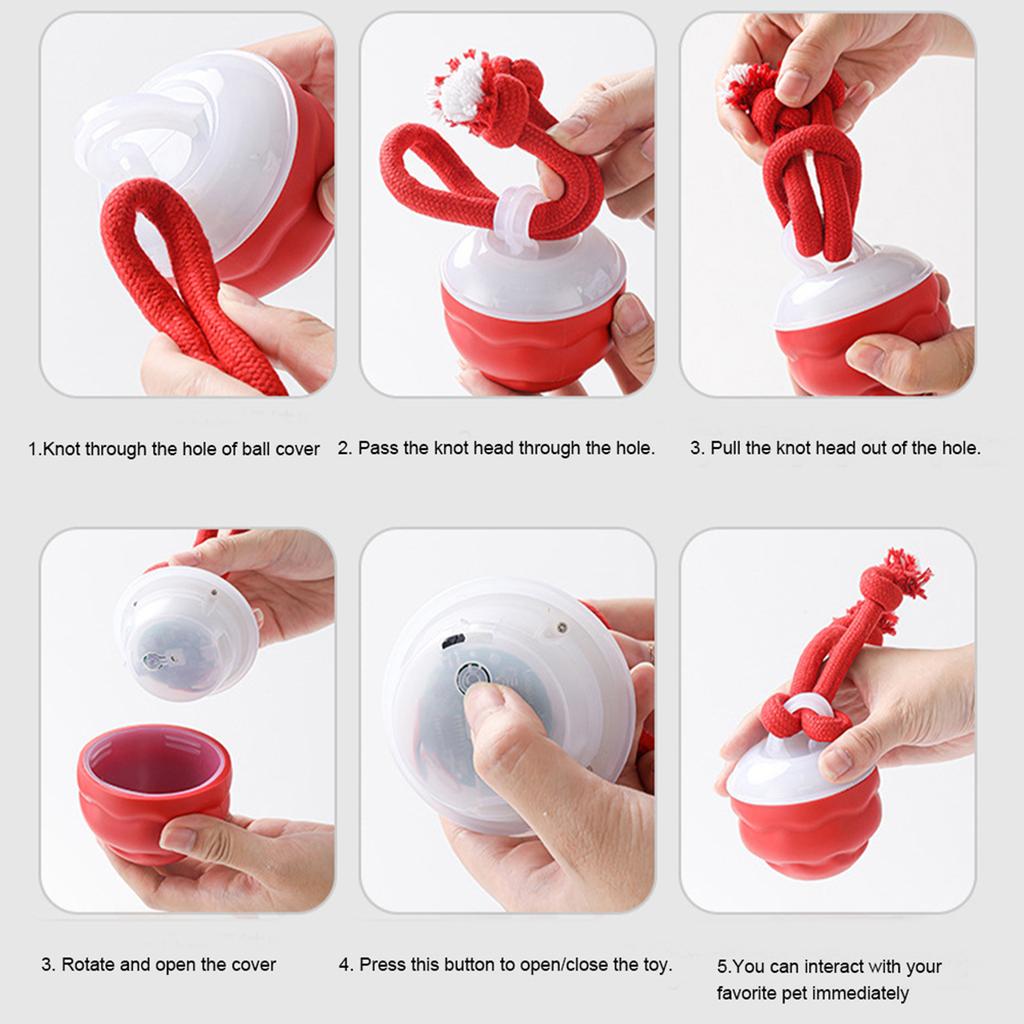 1.Knot through the hole of ball cover

2. Pass the knot head through the hole.

3. Pull the knot head out of the hole.

3. Rotate and open the cover

4. Press this button to open/close the toy.

5.You can interact with your favorite pet immediately