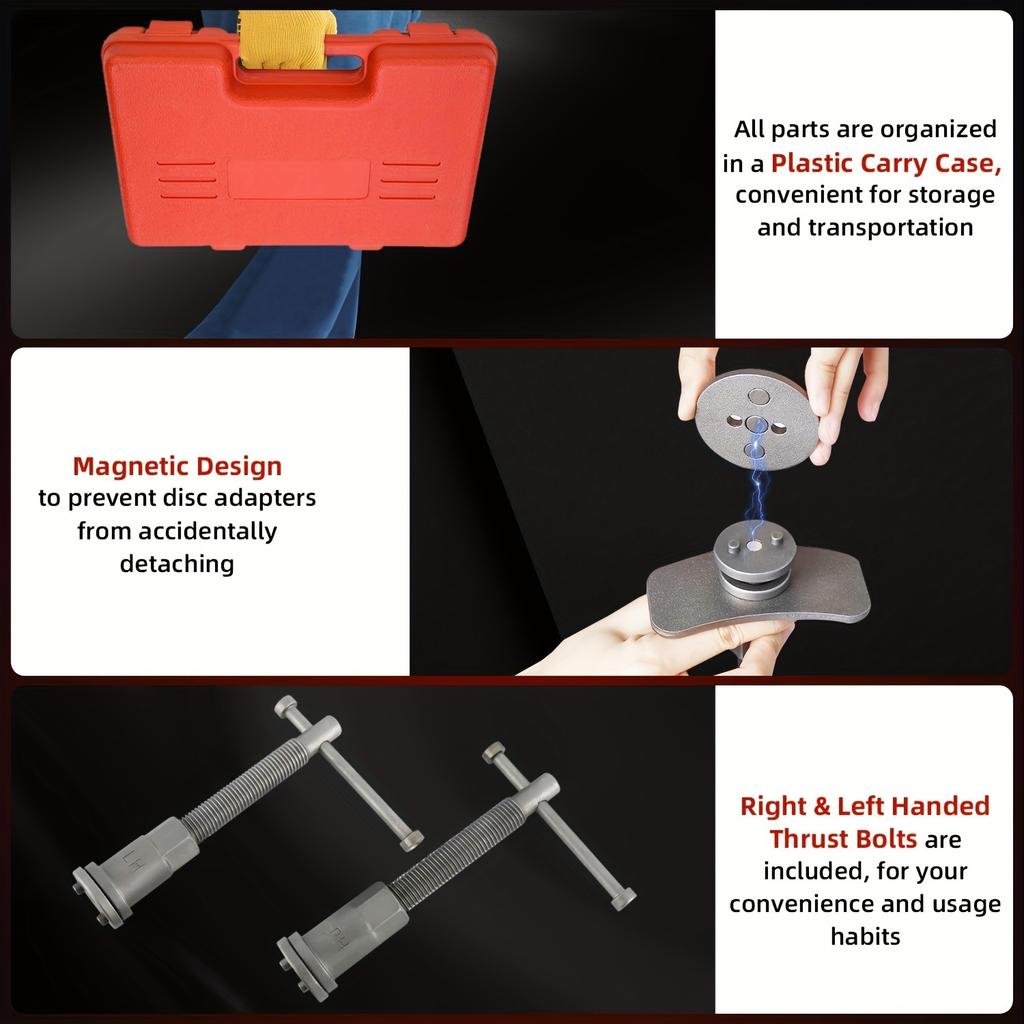 All parts are organized in a Plastic Carry Case, convenient for storage and transportation

Magnetic Design
to prevent disc adapters from accidentally detaching

LH

RH

Right & Left Handed Thrust Bolts are included, for your convenience and usage habits