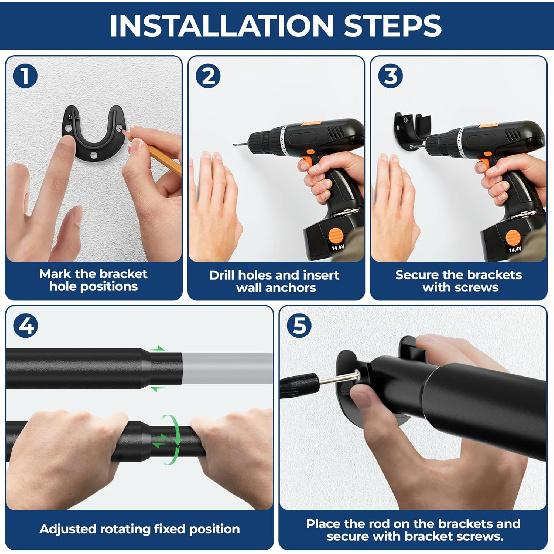 INSTALLATION STEPS

1

Mark the bracket hole positions

2

Drill holes and insert wall anchors

3

Secure the brackets with screws

4

Adjusted rotating fixed position

5

Place the rod on the brackets and secure with bracket screws.