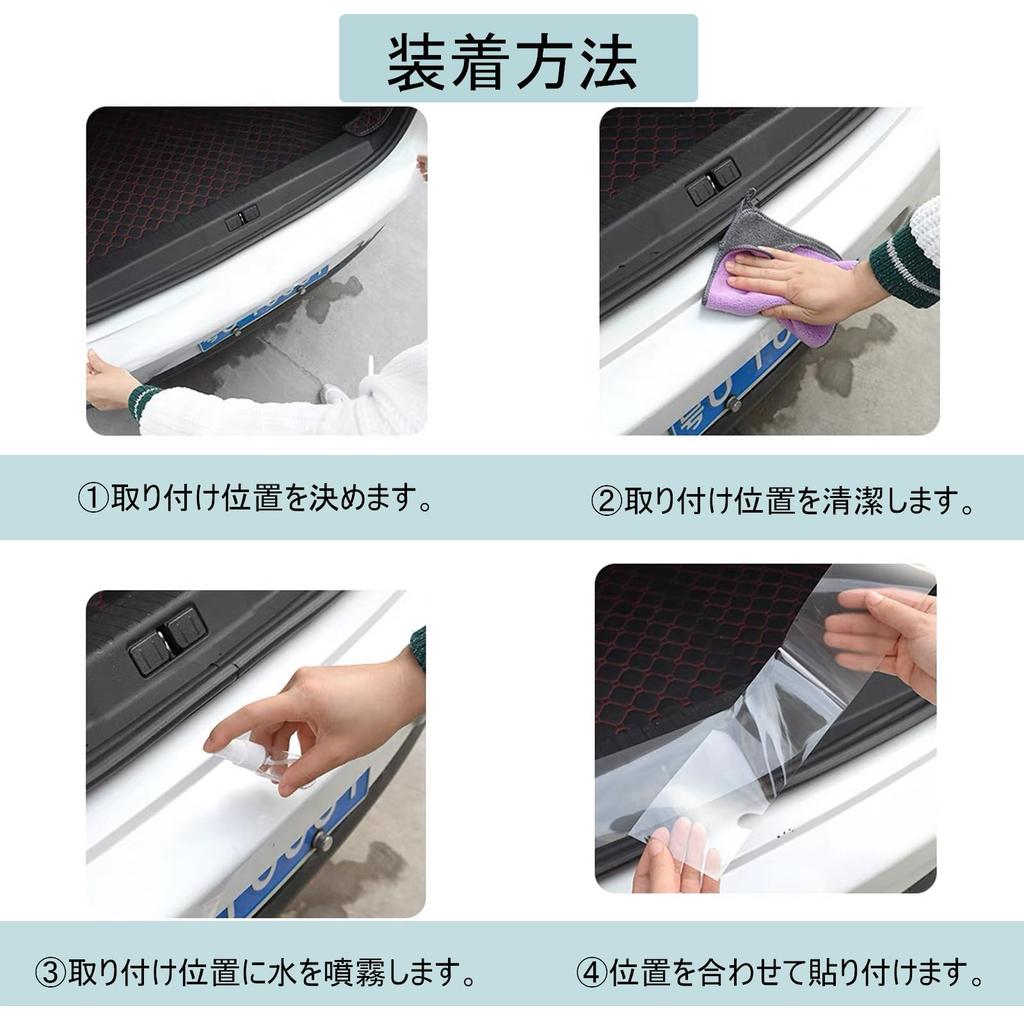 装着方法

①取り付け位置を決めます。

②取り付け位置を清潔します。

③取り付け位置に水を噴霧します。

④位置を合わせて貼り付けます。