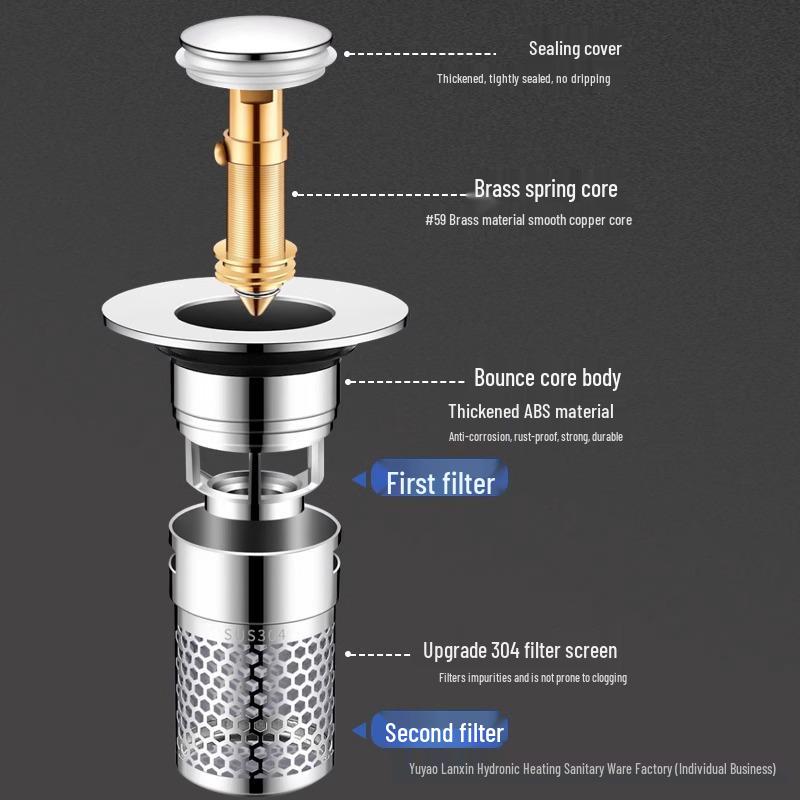 Sealing cover
Thickened, tightly sealed, no dripping

Brass spring core
#59 Brass material smooth copper core

Bounce core body
Thickened ABS material
Anti-corrosion, rust-proof, strong, durable

First filter

SUS304

Upgrade 304 filter screen
Filters impurities and is not prone to clogging

Second filter

Yuyao Lanxin Hydronic Heating Sanitary Ware Factory (Individual Business)